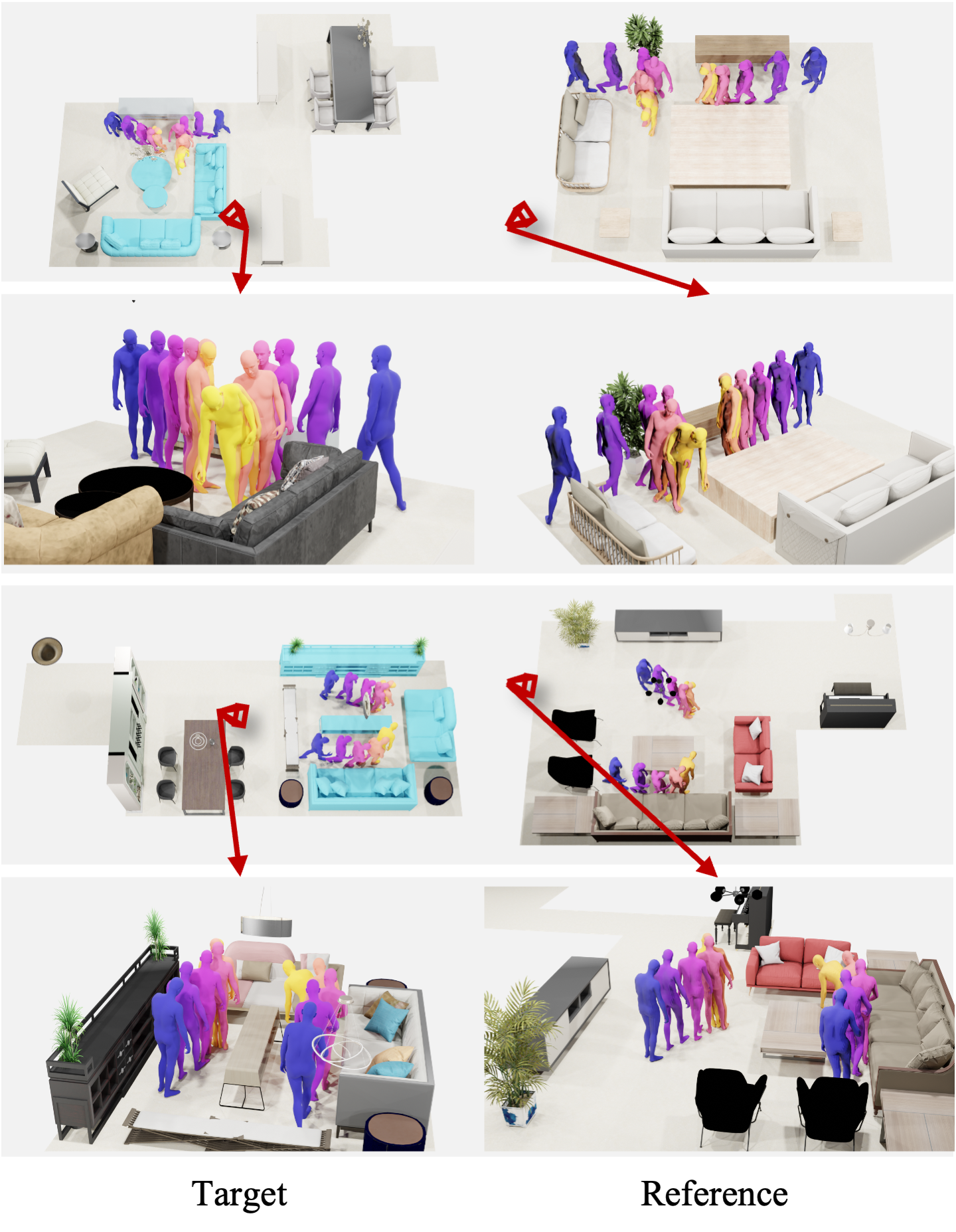 Target

Reference