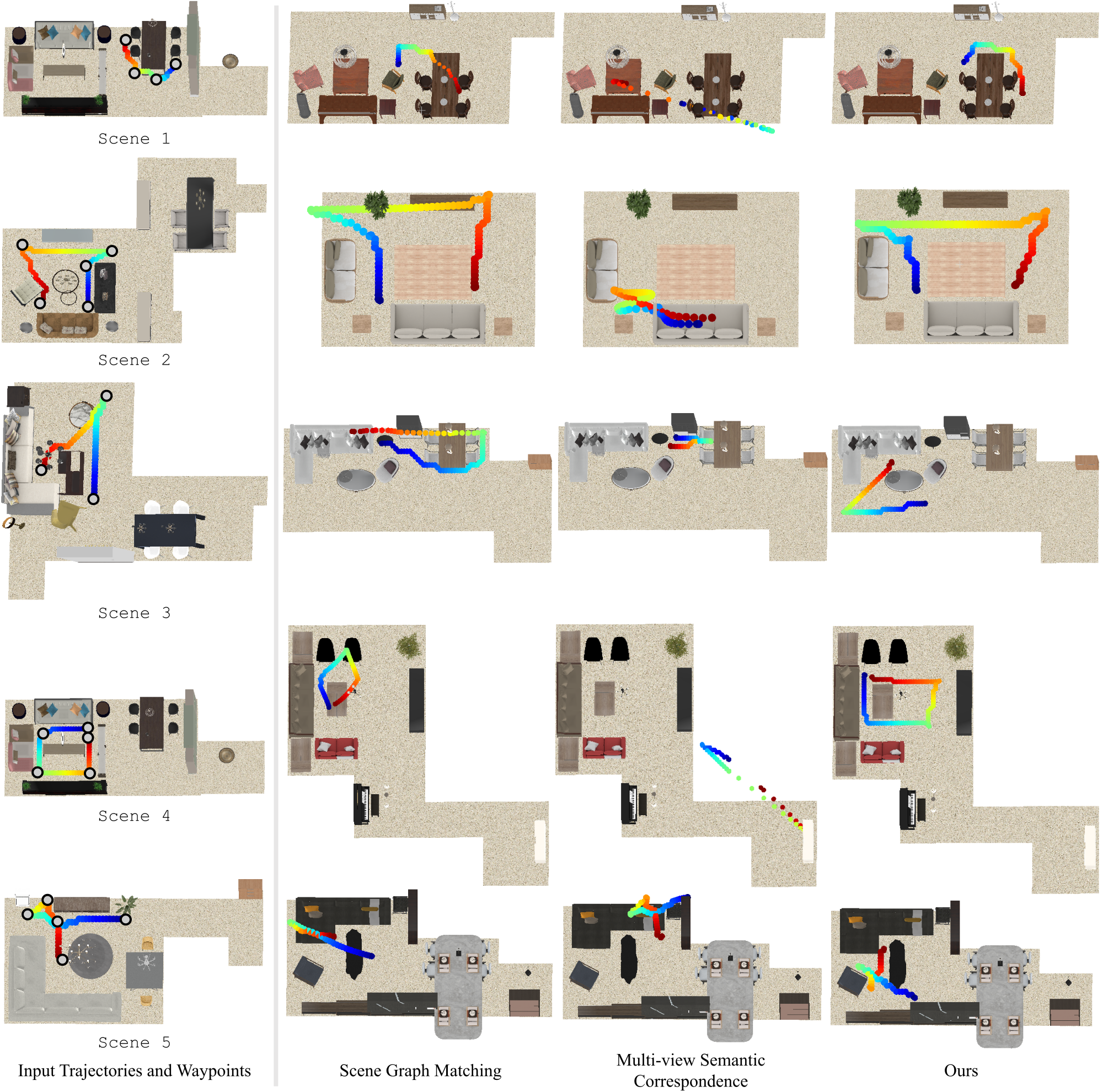 Scene 1

Scene 2

Scene 3

Scene 4

Scene 5

Input Trajectories and Waypoints

Scene Graph Matching

Multi-view Semantic Correspondence

Ours