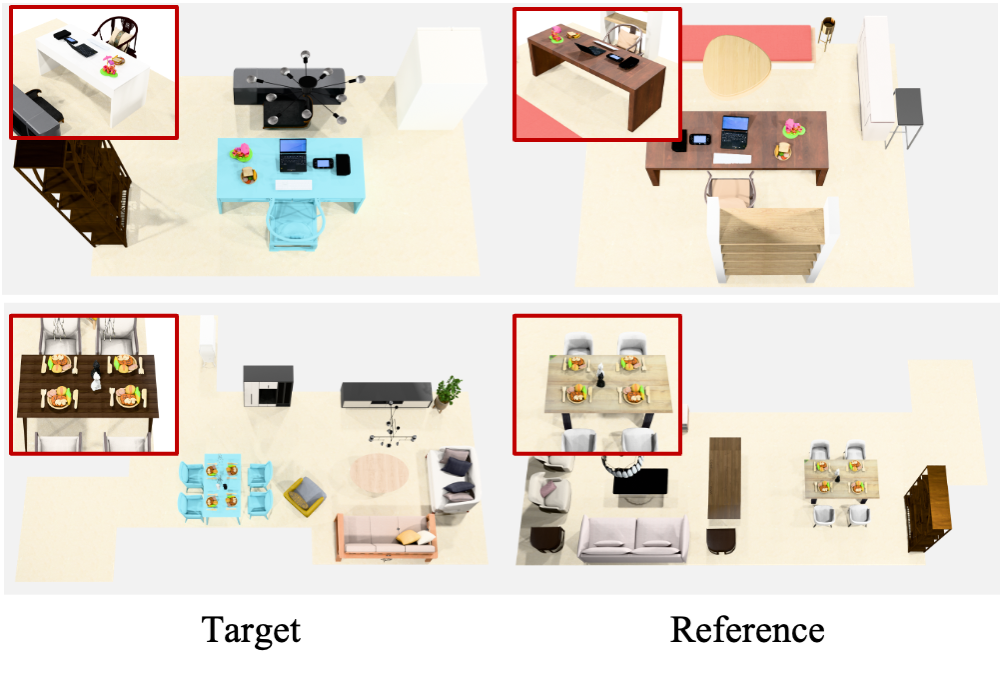 Target

Reference