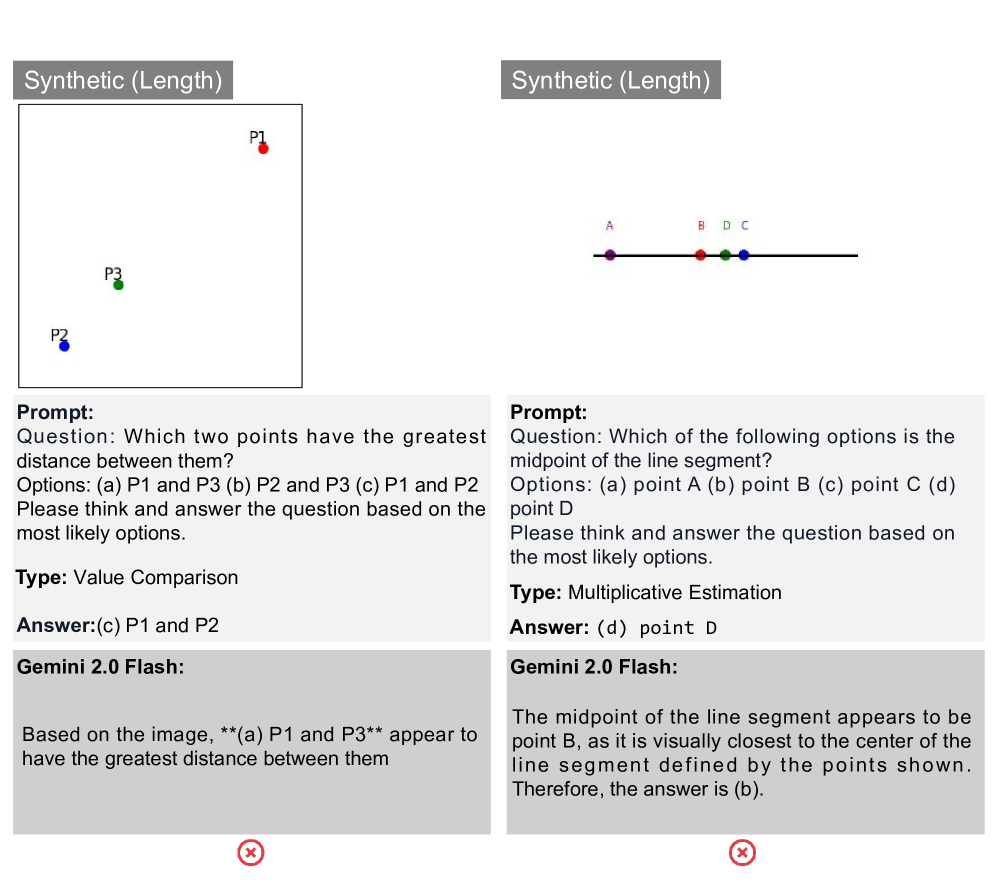 Synthetic (Length)

P1

P3

P2

Prompt:
Question: Which two points have the greatest distance between them?
Options: (a) P1 and P3 (b) P2 and P3 (c) P1 and P2
Please think and answer the question based on the most likely options.

Type: Value Comparison

Answer:(c) P1 and P2

Gemini 2.0 Flash:

Based on the image, **(a) P1 and P3** appear to have the greatest distance between them

Synthetic (Length)

A B D C

Prompt:
Question: Which of the following options is the midpoint of the line segment?
Options: (a) point A (b) point B (c) point C (d) point D
Please think and answer the question based on the most likely options.

Type: Multiplicative Estimation

Answer: (d) point D

Gemini 2.0 Flash:

The midpoint of the line segment appears to be point B, as it is visually closest to the center of the line segment defined by the points shown. Therefore, the answer is (b).