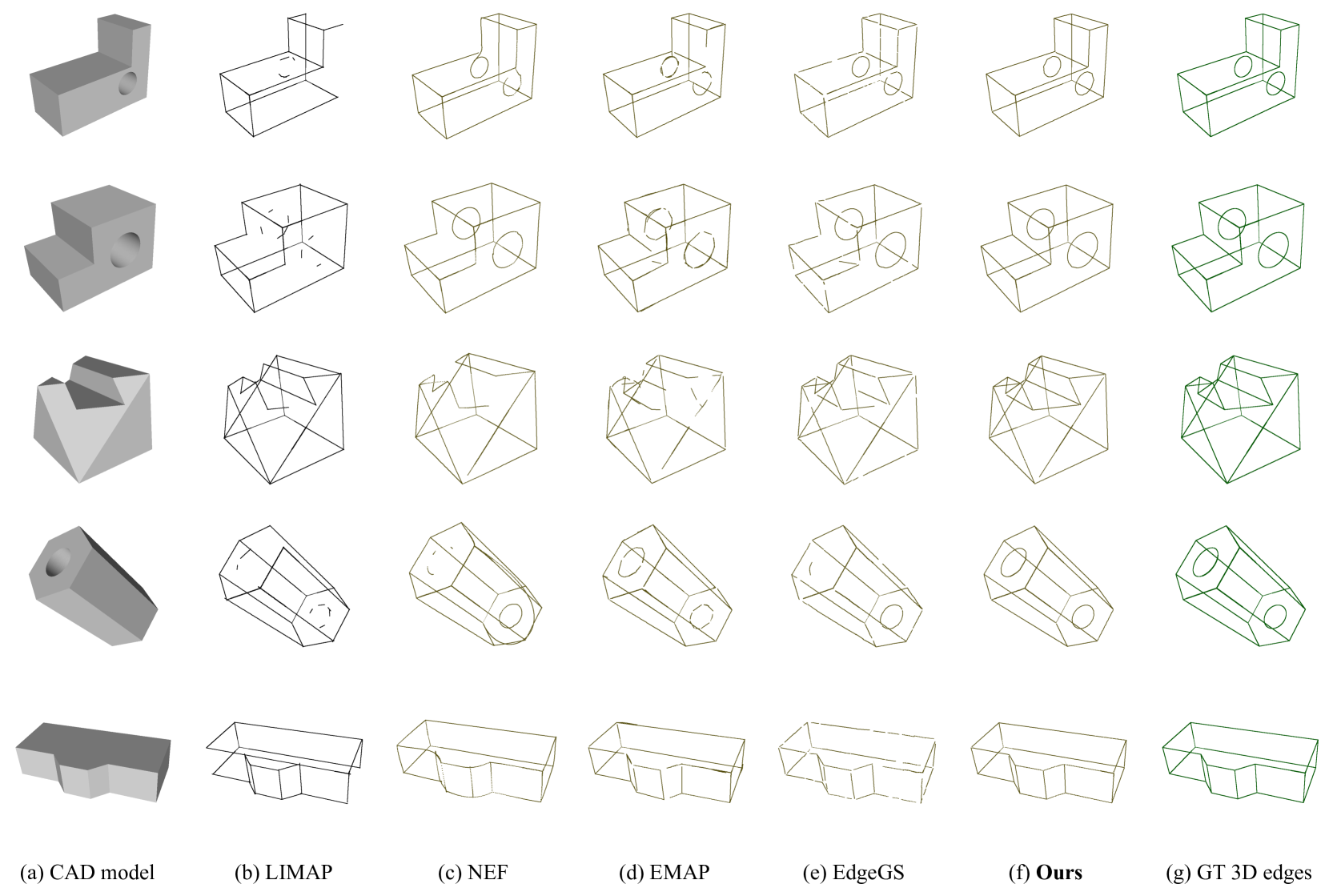 (a) CAD model (b) LIMAP (c) NEF (d) EMAP (e) EdgeGS (f) Ours (g) GT 3D edges