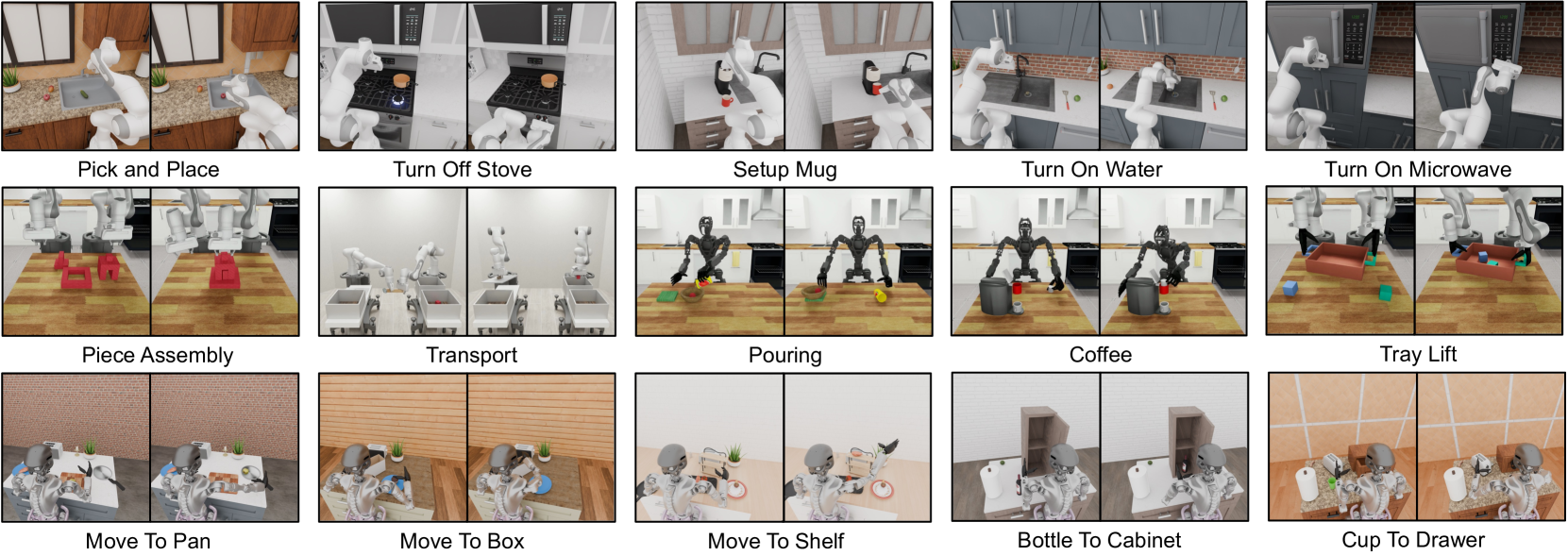 Pick and Place

Turn Off Stove

Setup Mug

Turn On Water

Turn On Microwave

Piece Assembly

Transport

Pouring

Coffee

Tray Lift

Move To Pan

Move To Box

Move To Shelf

Bottle To Cabinet

Cup To Drawer