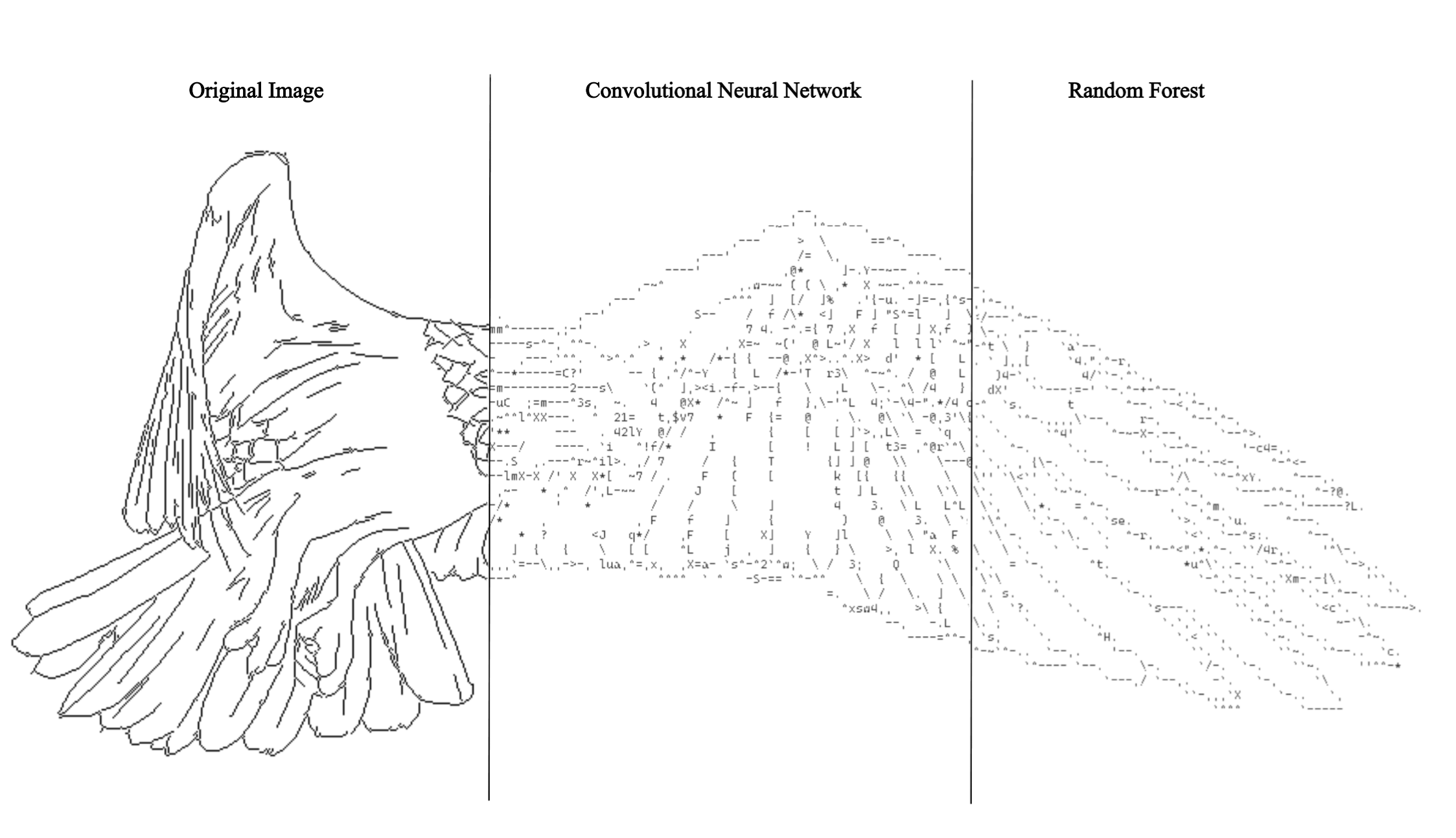 Original Image

Convolutional Neural Network

Random Forest