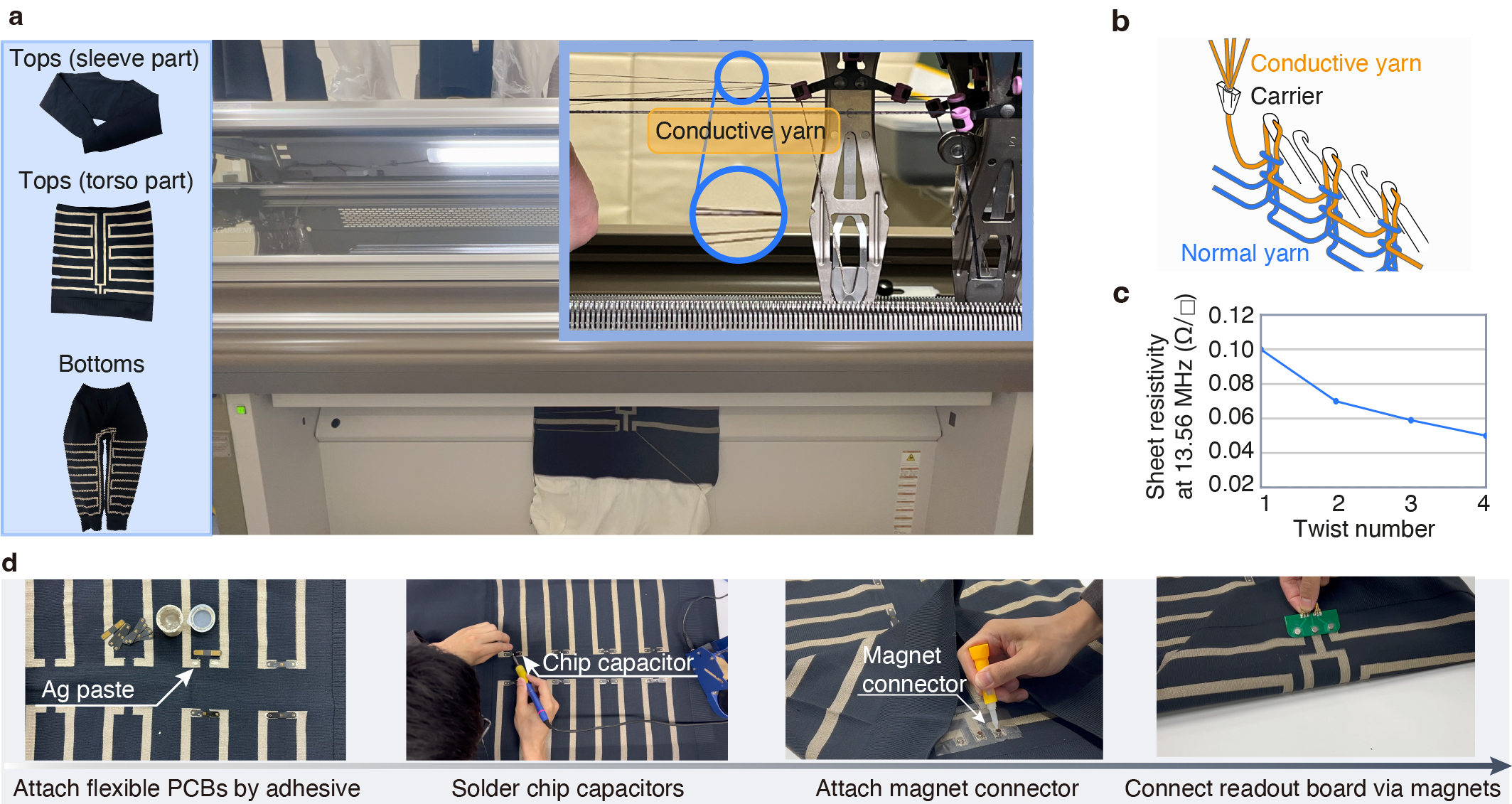 a

Tops (sleeve part)

Tops (torso part)

Bottoms

Conductive yarn

b

Conductive yarn

Carrier

Normal yarn

c

Sheet resistivity at 13.56 MHz (Ω/□)

0.12
0.10
0.08
0.06
0.04
0.02

1 2 3 4

Twist number

d

Ag paste

Chip capacitor

Magnet connector

Attach flexible PCBs by adhesive

Solder chip capacitors

Attach magnet connector

Connect readout board via magnets