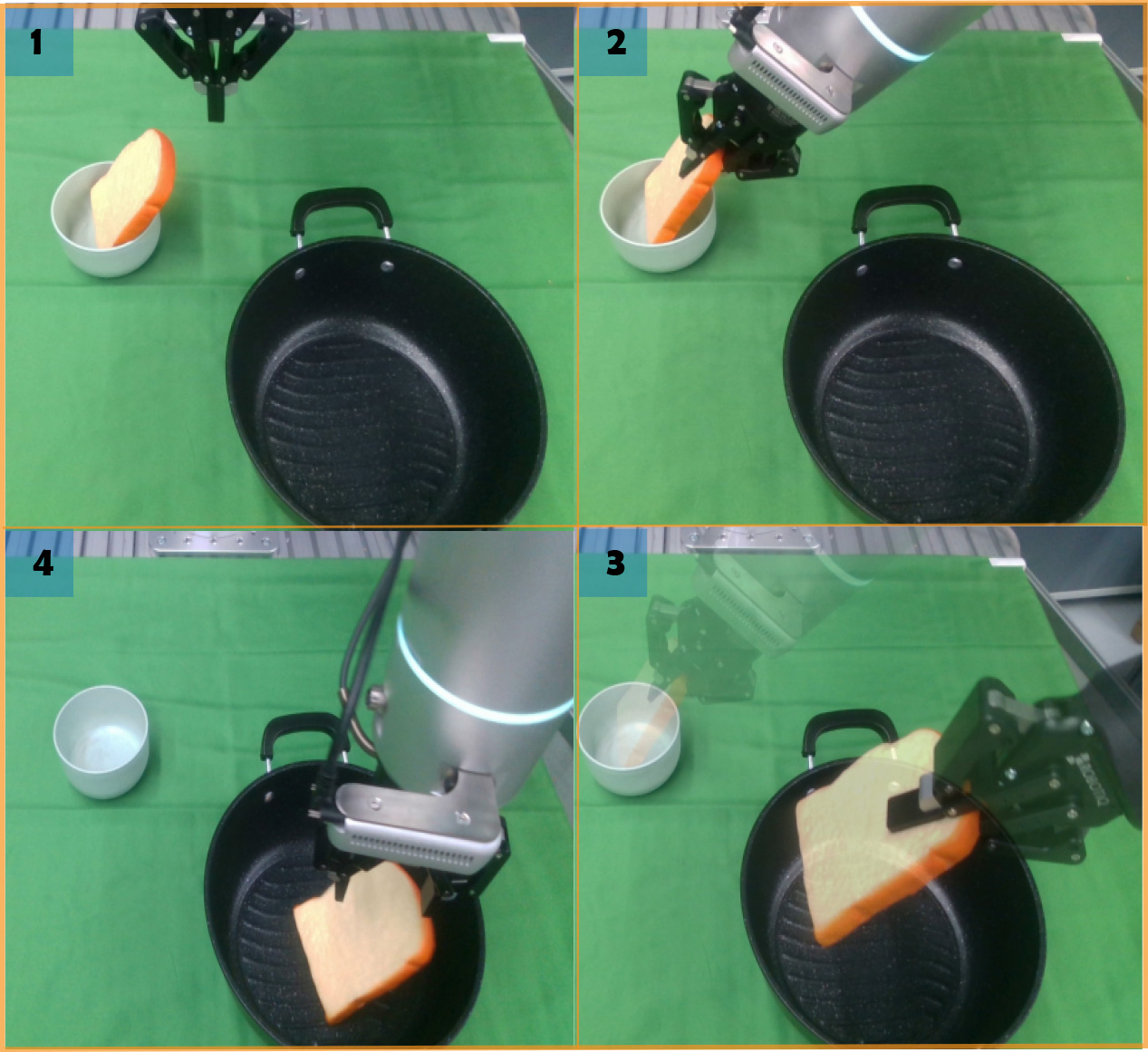 1

2

4

3