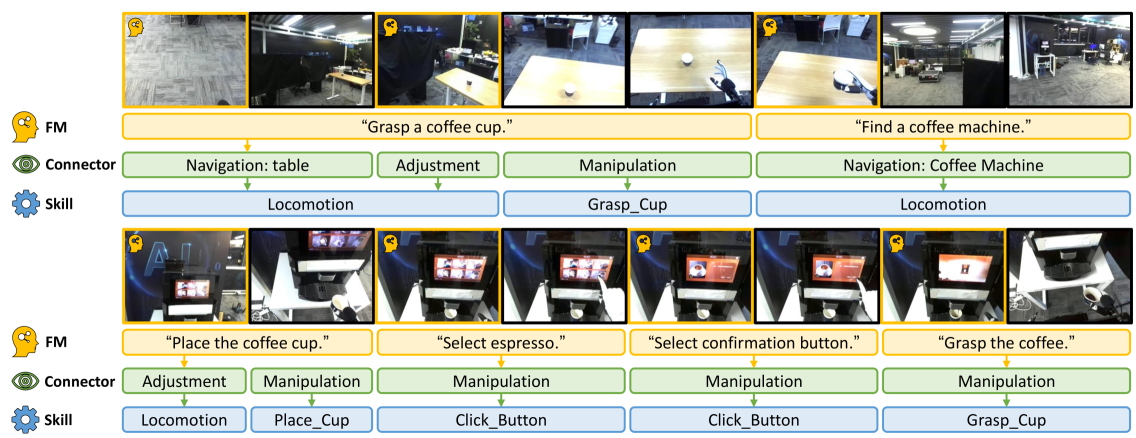 FM
"Grasp a coffee cup."
"Find a coffee machine."
Connector
Navigation: table
Adjustment
Manipulation
Navigation: Coffee Machine
Skill
Locomotion
Grasp_Cup
Locomotion

FM
"Place the coffee cup."
"Select espresso."
"Select confirmation button."
"Grasp the coffee."
Connector
Adjustment
Manipulation
Manipulation
Manipulation
Manipulation
Skill
Locomotion
Place_Cup
Click_Button
Click_Button
Grasp_Cup