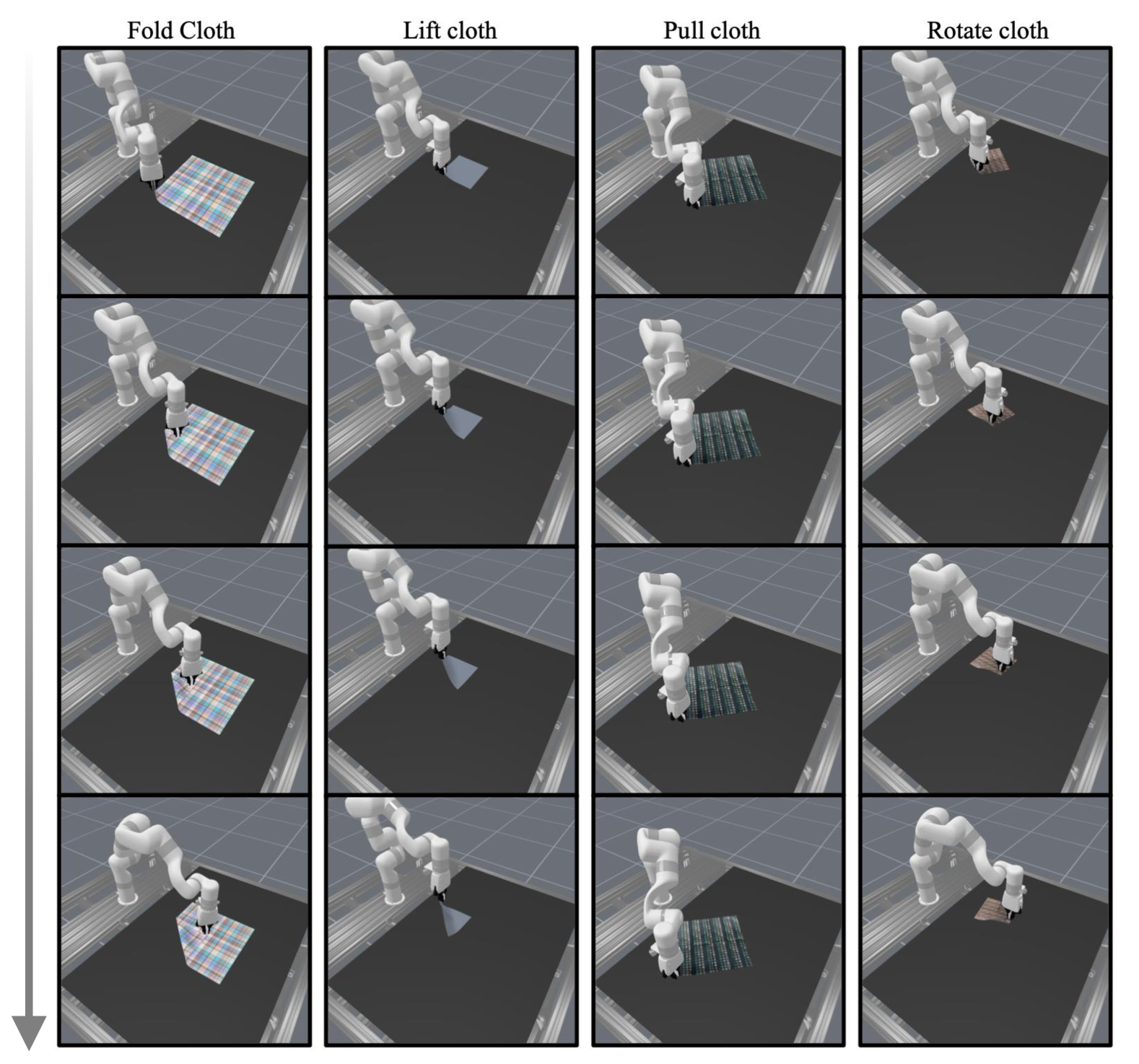 Fold Cloth

Lift cloth

Pull cloth

Rotate cloth