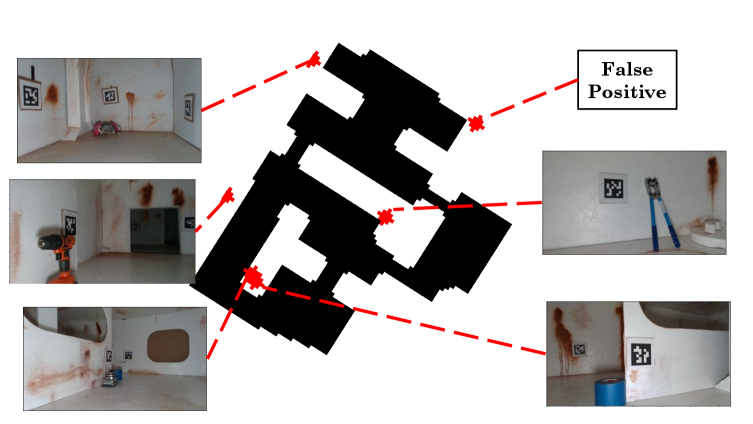 False Positive