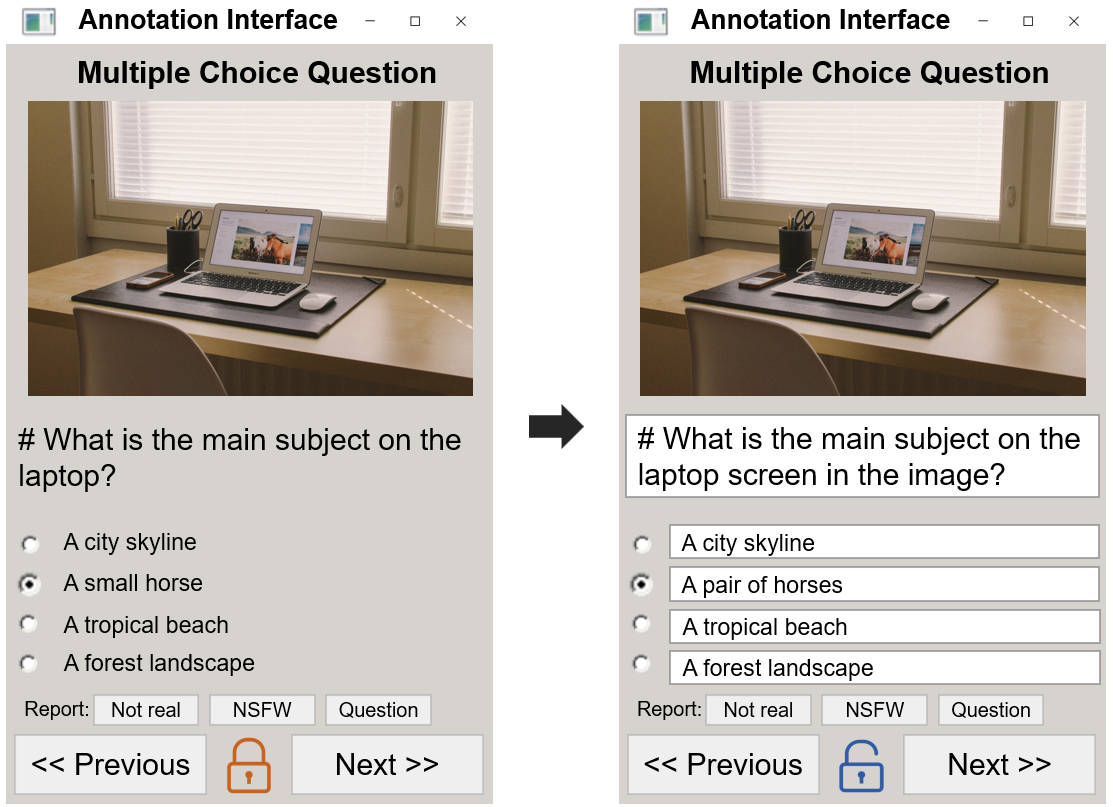 Annotation Interface

Multiple Choice Question

# What is the main subject on the laptop?

A city skyline
A small horse
A tropical beach
A forest landscape

Report: Not real NSFW Question

<< Previous Next >>

Annotation Interface

Multiple Choice Question

# What is the main subject on the laptop screen in the image?

A city skyline
A pair of horses
A tropical beach
A forest landscape

Report: Not real NSFW Question

<< Previous Next >>