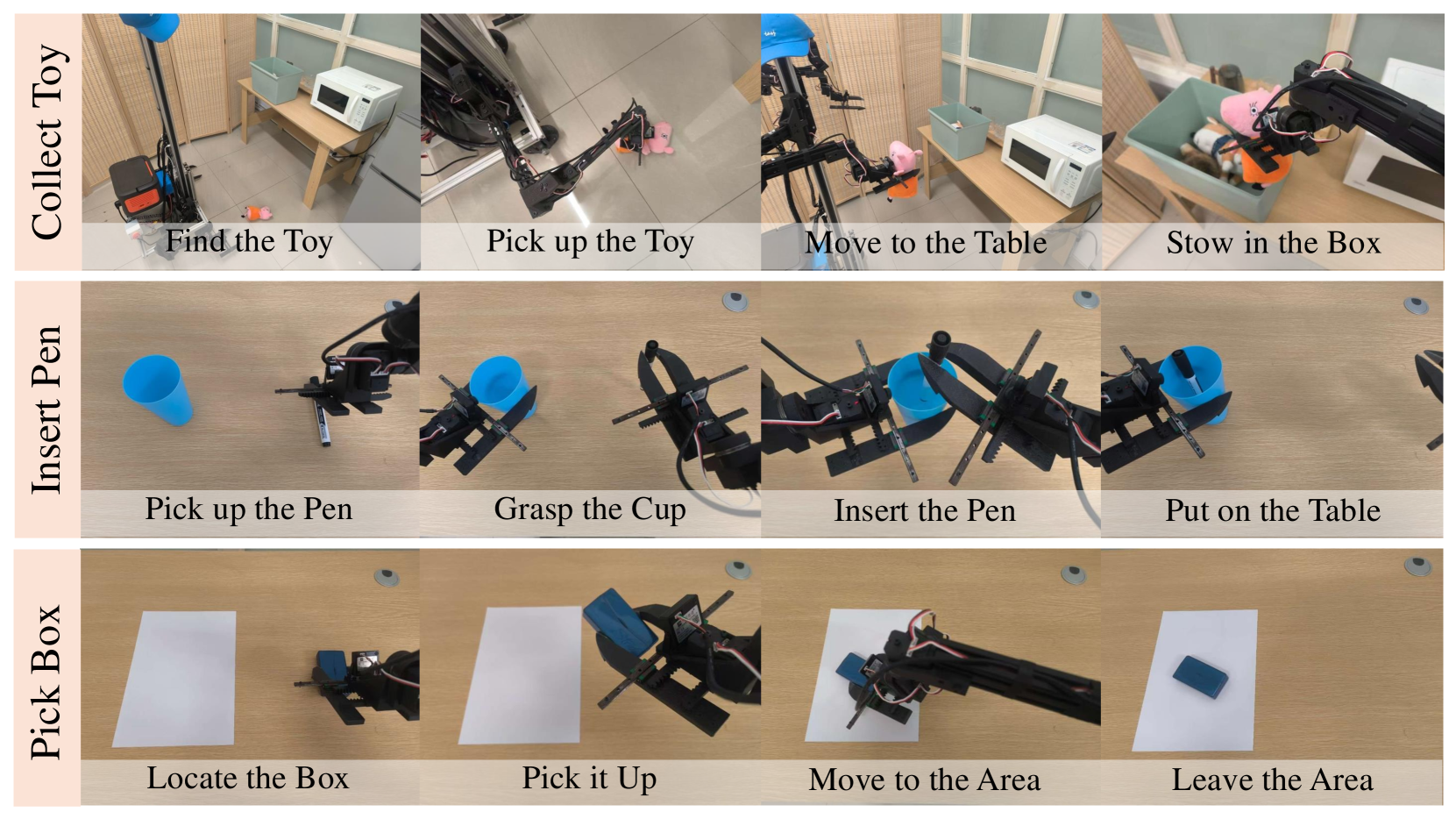 Collect Toy

Find the Toy

Pick up the Toy

Move to the Table

Stow in the Box

Insert Pen

Pick up the Pen

Grasp the Cup

Insert the Pen

Put on the Table

Pick Box

Locate the Box

Pick it Up

Move to the Area

Leave the Area