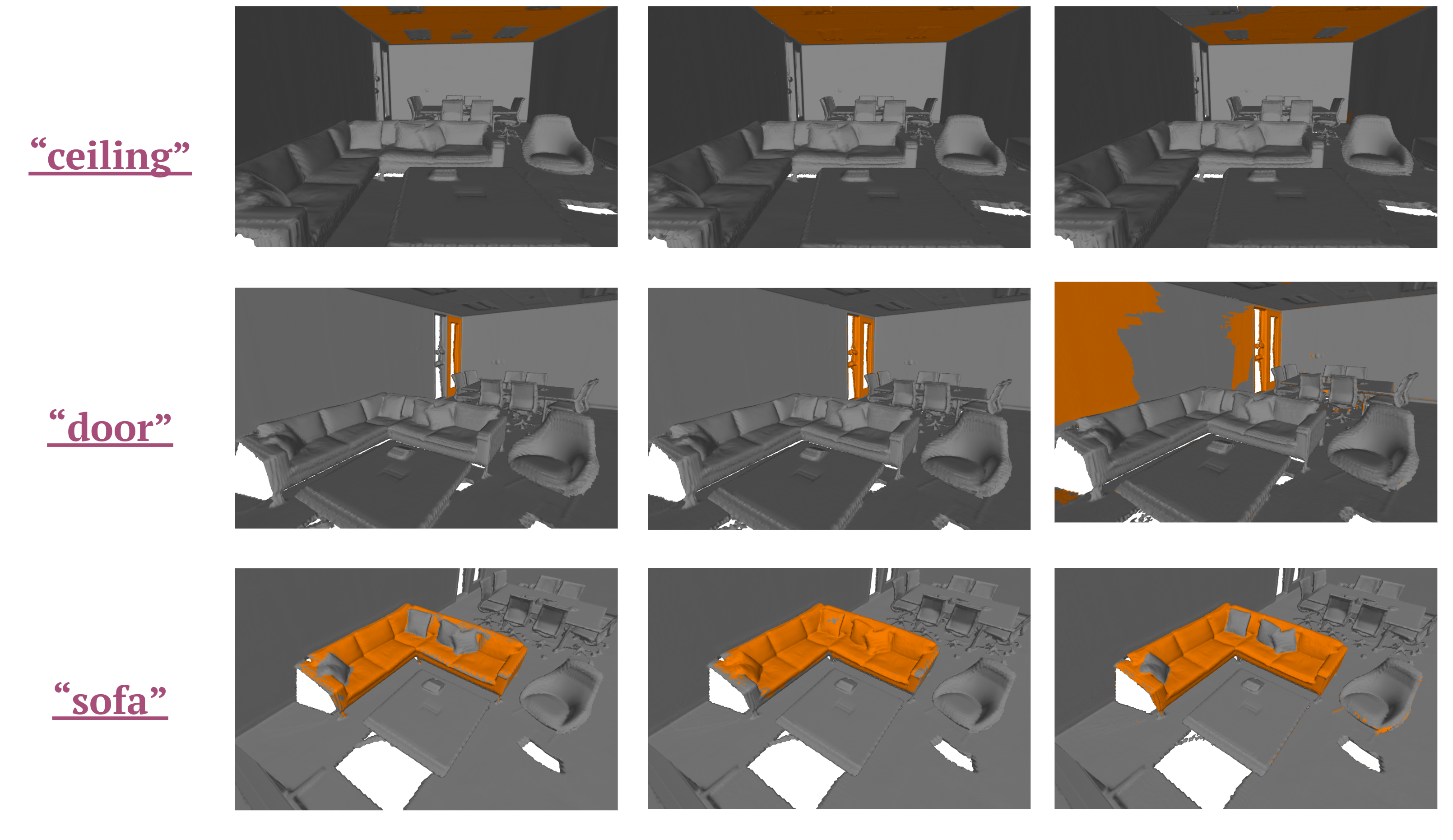 “ceiling”

“door”

“sofa”