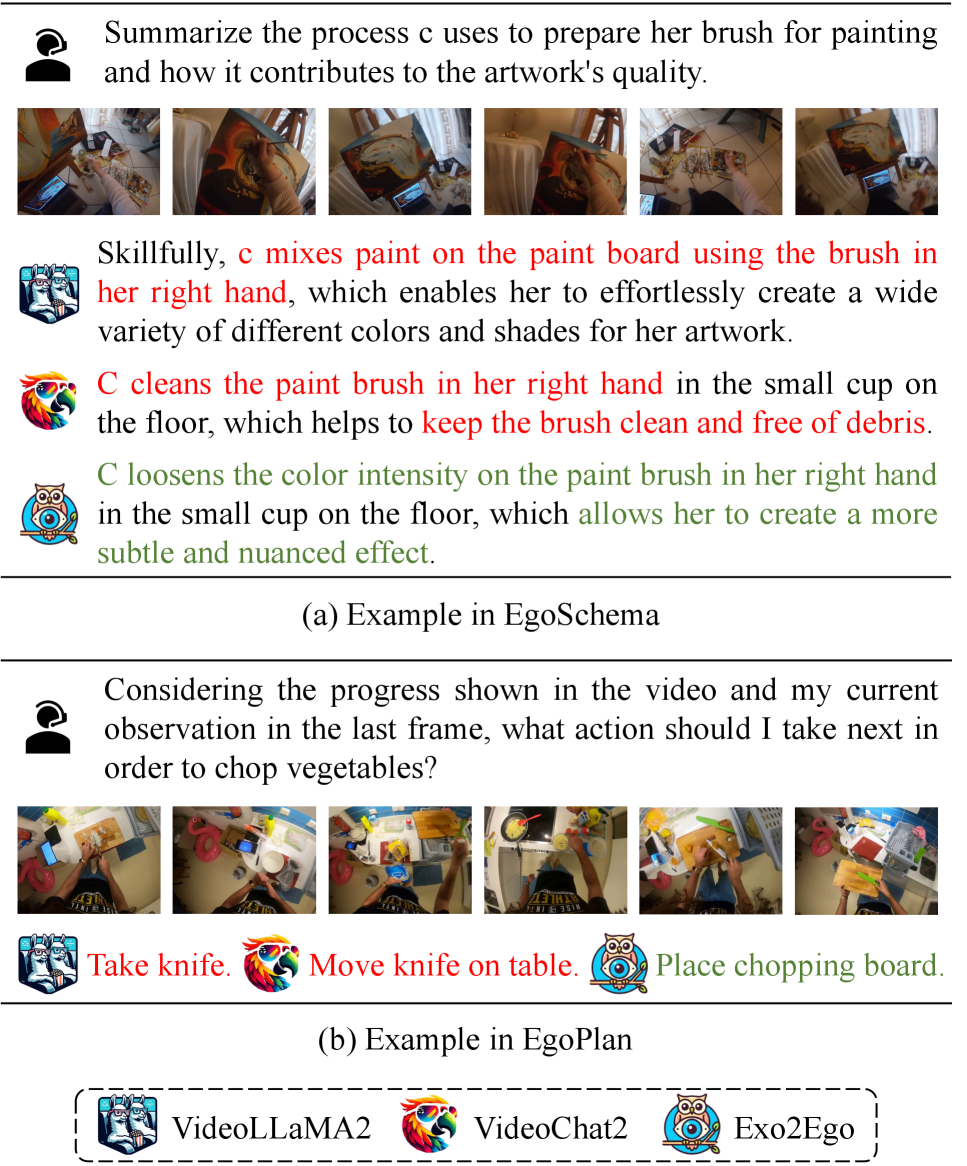 Summarize the process c uses to prepare her brush for painting and how it contributes to the artwork's quality.

Skillfully, c mixes paint on the paint board using the brush in her right hand, which enables her to effortlessly create a wide variety of different colors and shades for her artwork.

C cleans the paint brush in her right hand in the small cup on the floor, which helps to keep the brush clean and free of debris.

C loosens the color intensity on the paint brush in her right hand in the small cup on the floor, which allows her to create a more subtle and nuanced effect.

(a) Example in EgoSchema

Considering the progress shown in the video and my current observation in the last frame, what action should I take next in order to chop vegetables?

Take knife. Move knife on table. Place chopping board.

(b) Example in EgoPlan

VideoLLaMA2 VideoChat2 Exo2Ego