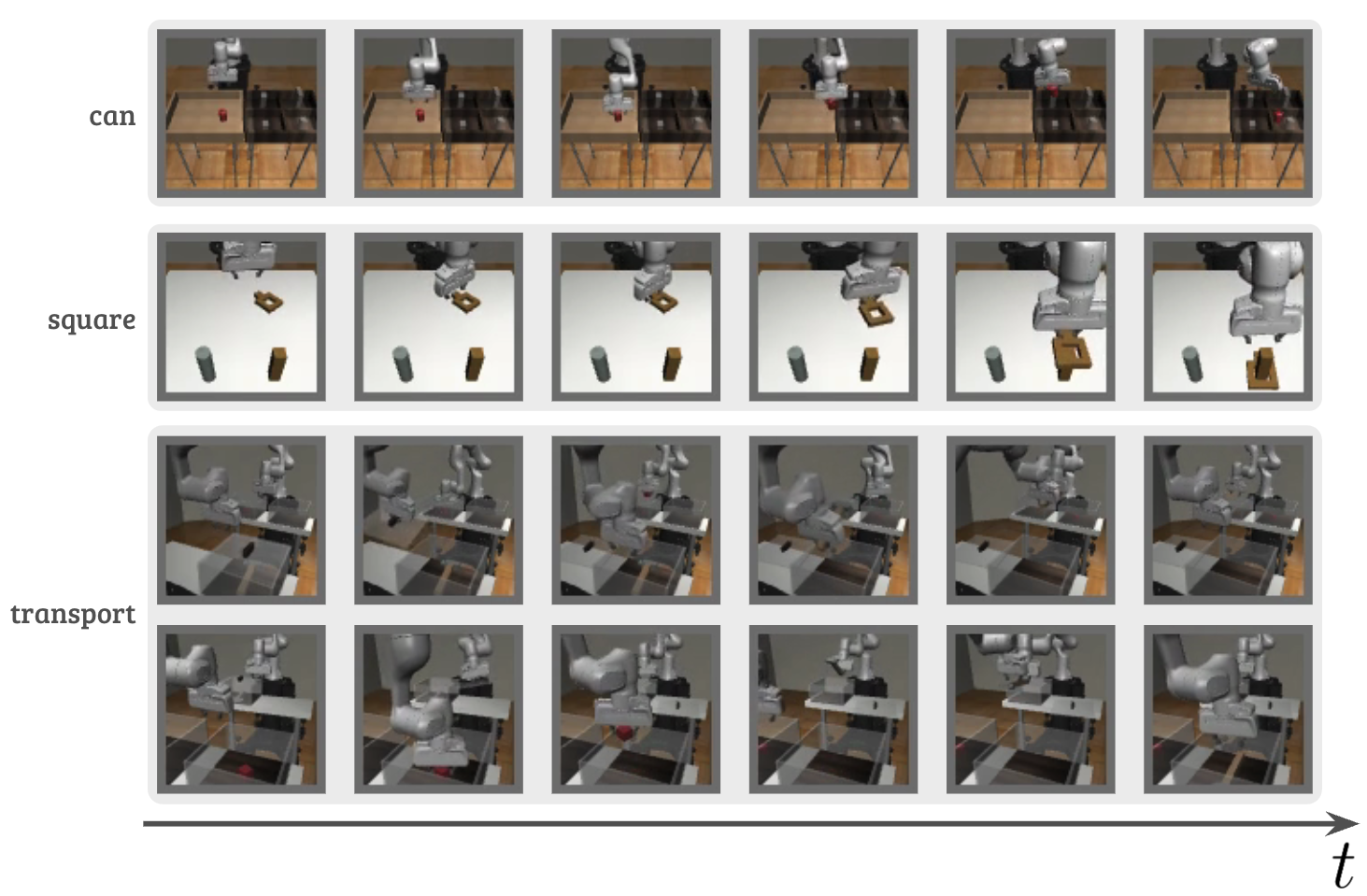 can

square

transport

$t$