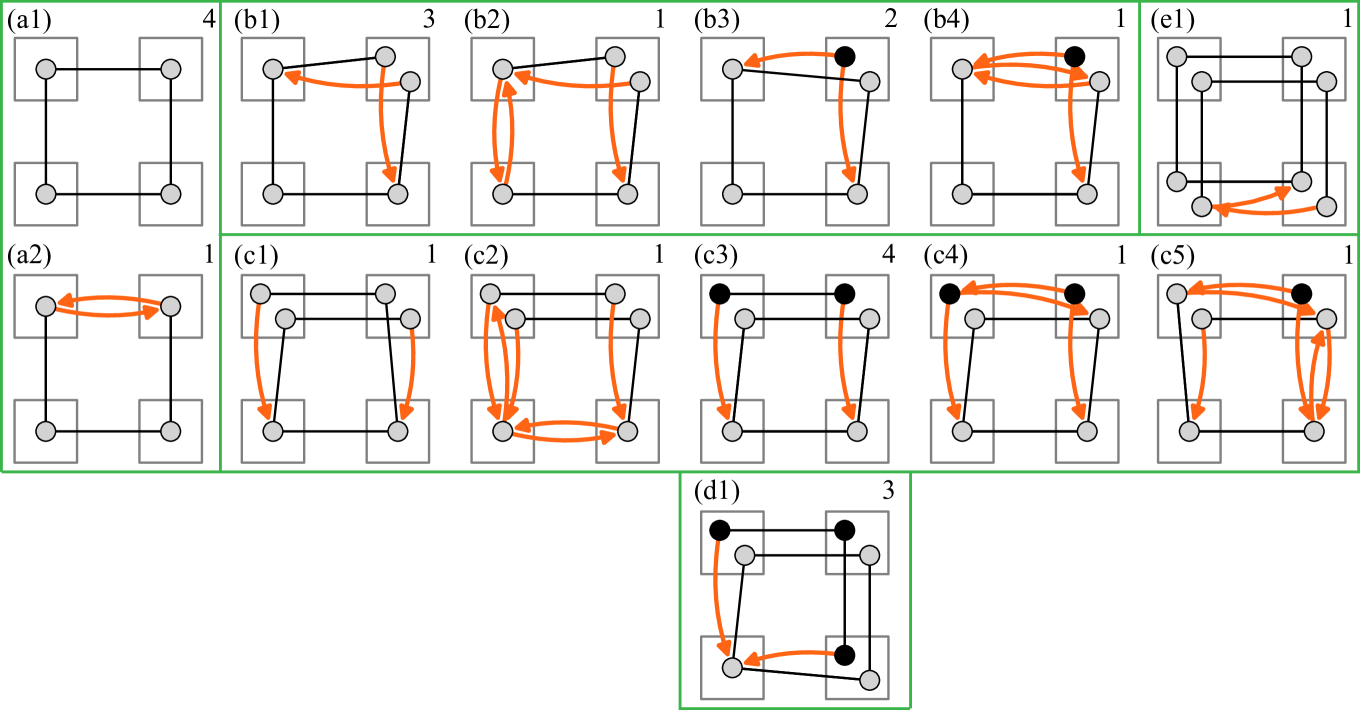 (a1) 4
(b1) 3
(b2) 1
(b3) 2
(b4) 1
(e1) 1
(a2) 1
(c1) 1
(c2) 1
(c3) 4
(c4) 1
(c5) 1
(d1) 3