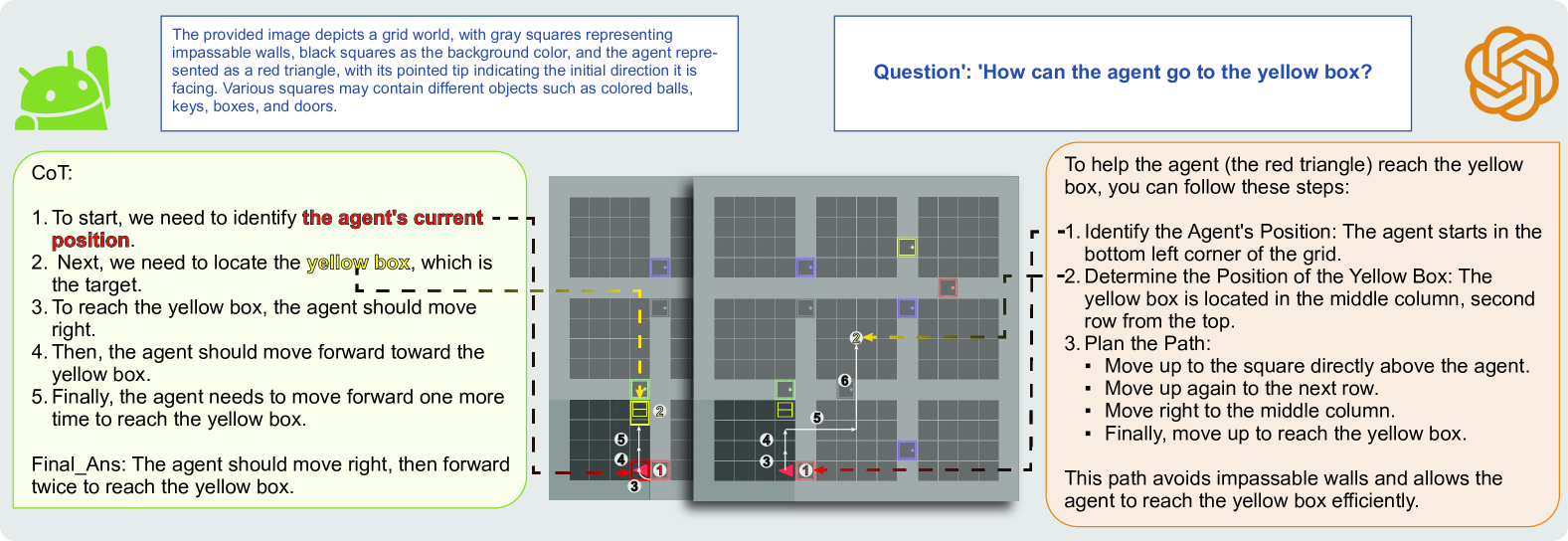 The provided image depicts a grid world, with gray squares representing impassable walls, black squares as the background color, and the agent represented as a red triangle, with its pointed tip indicating the initial direction it is facing. Various squares may contain different objects such as colored balls, keys, boxes, and doors.

Question': 'How can the agent go to the yellow box?

CoT:

1. To start, we need to identify the agent's current position.
2. Next, we need to locate the yellow box, which is the target.
3. To reach the yellow box, the agent should move right.
4. Then, the agent should move forward toward the yellow box.
5. Finally, the agent needs to move forward one more time to reach the yellow box.

Final_Ans: The agent should move right, then forward twice to reach the yellow box.

2
5
4
1
3

2
6
5
4
3
1

To help the agent (the red triangle) reach the yellow box, you can follow these steps:

1. Identify the Agent's Position: The agent starts in the bottom left corner of the grid.
2. Determine the Position of the Yellow Box: The yellow box is located in the middle column, second row from the top.
3. Plan the Path:
▪ Move up to the square directly above the agent.
▪ Move up again to the next row.
▪ Move right to the middle column.
▪ Finally, move up to reach the yellow box.

This path avoids impassable walls and allows the agent to reach the yellow box efficiently.