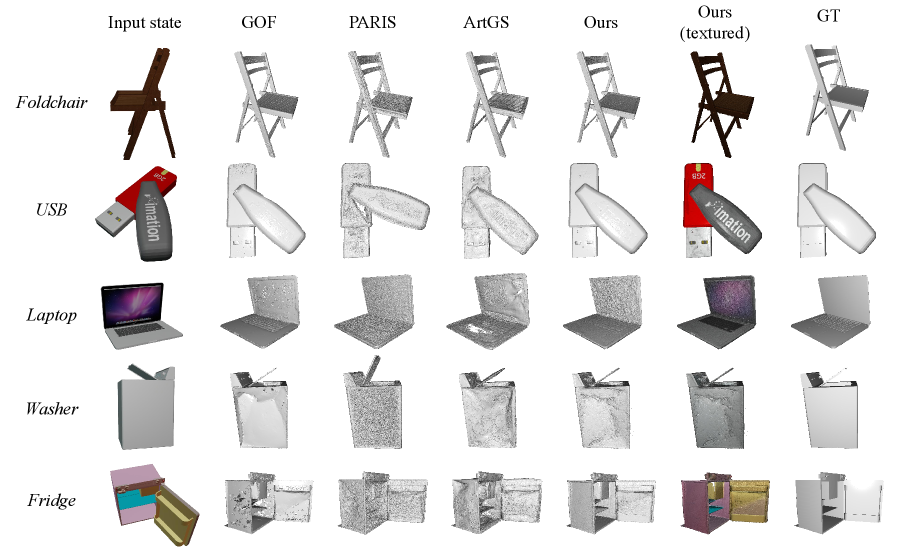 Input state GOF PARIS ArtGS Ours Ours (textured) GT

Foldchair

USB

2GB imation

2GB imation

Laptop

Washer

Fridge