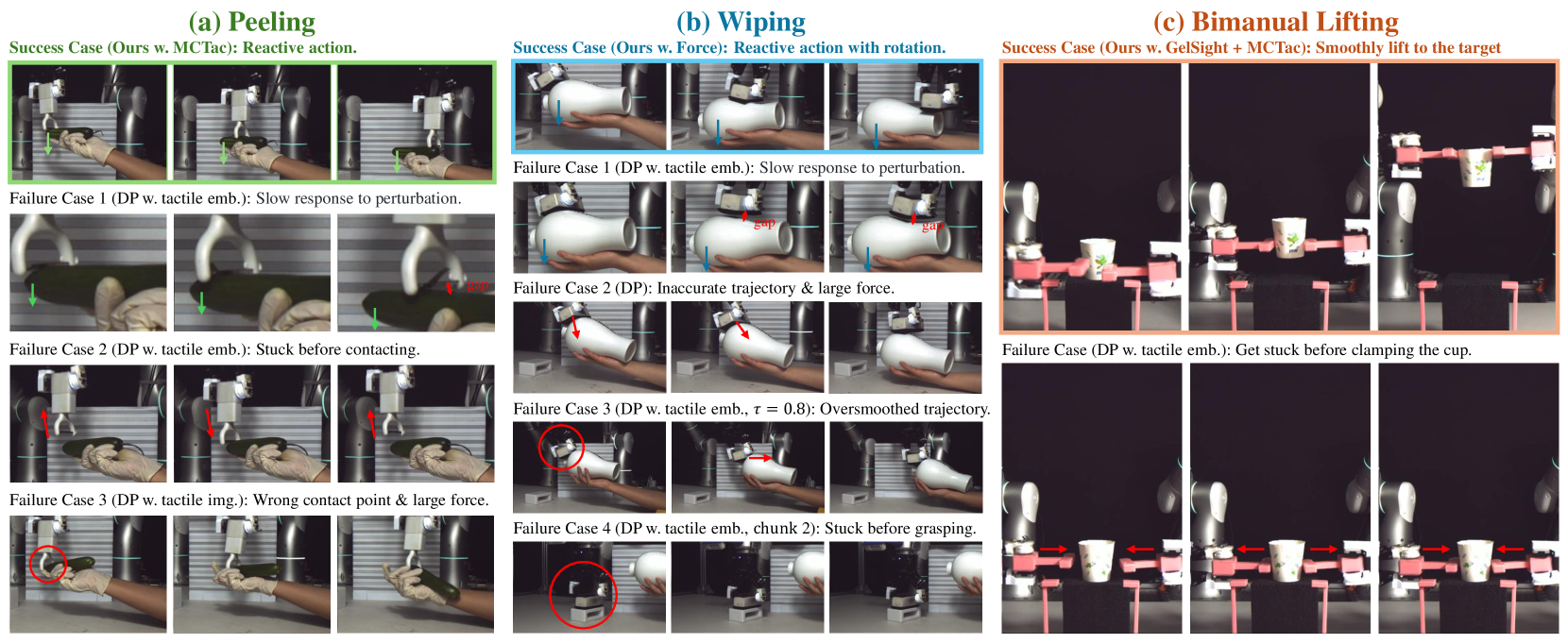 (a) Peeling

Success Case (Ours w. MCTac): Reactive action.

Failure Case 1 (DP w. tactile emb.): Slow response to perturbation.

gap

Failure Case 2 (DP w. tactile emb.): Stuck before contacting.

Failure Case 3 (DP w. tactile img.): Wrong contact point & large force.

(b) Wiping

Success Case (Ours w. Force): Reactive action with rotation.

Failure Case 1 (DP w. tactile emb.): Slow response to perturbation.

gap

gap

Failure Case 2 (DP): Inaccurate trajectory & large force.

Failure Case 3 (DP w. tactile emb., $\tau = 0.8$): Oversmoothed trajectory.

Failure Case 4 (DP w. tactile emb., chunk 2): Stuck before grasping.

(c) Bimanual Lifting

Success Case (Ours w. GelSight + MCTac): Smoothly lift to the target

Failure Case (DP w. tactile emb.): Get stuck before clamping the cup.