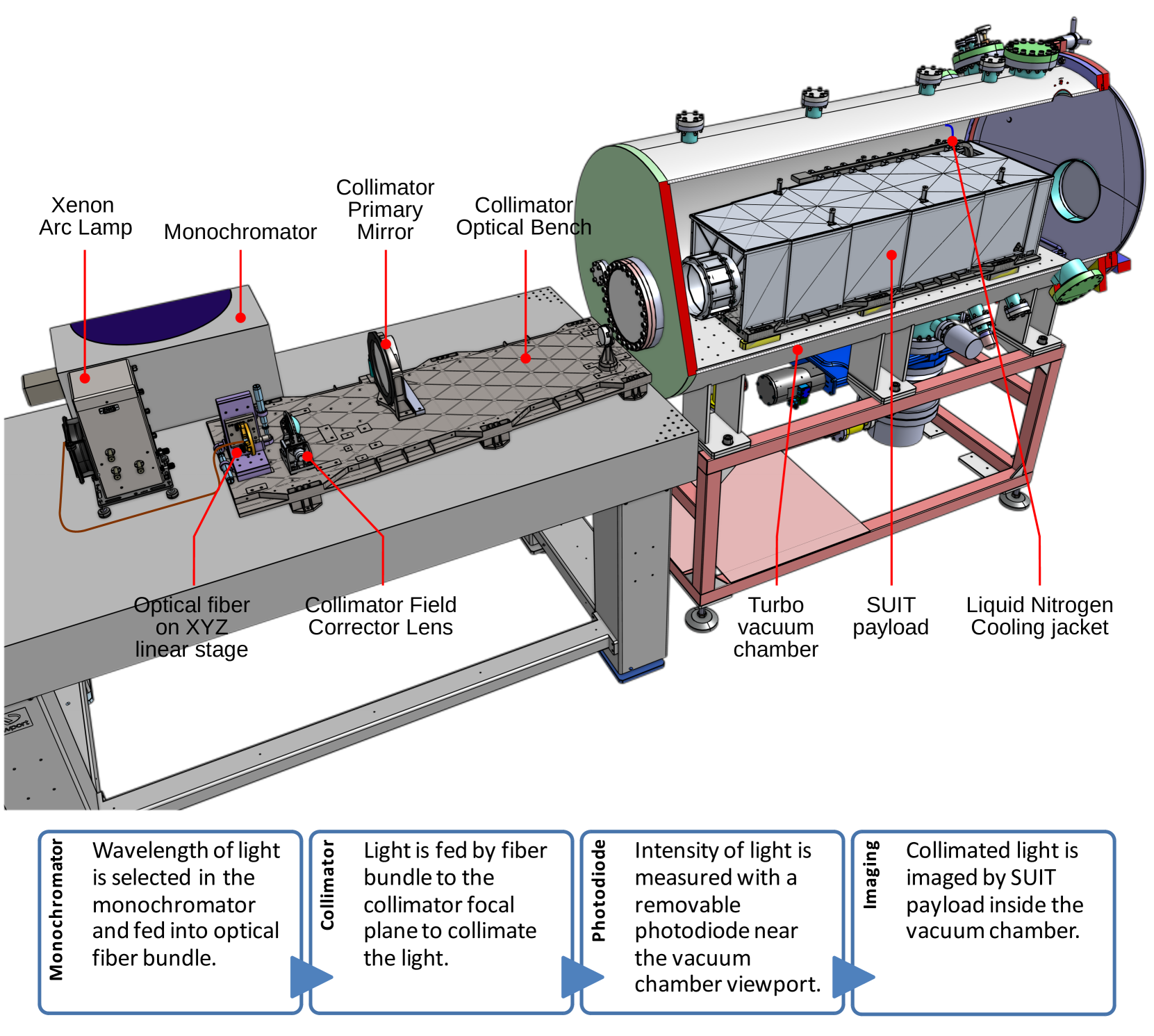 Xenon Arc Lamp

Monochromator

Collimator Primary Mirror

Collimator Optical Bench

Optical fiber on XYZ linear stage

Collimator Field Corrector Lens

Turbo vacuum chamber

SUIT payload

Liquid Nitrogen Cooling jacket

Monochromator

Wavelength of light is selected in the monochromator and fed into optical fiber bundle.

Collimator

Light is fed by fiber bundle to the collimator focal plane to collimate the light.

Photodiode

Intensity of light is measured with a removable photodiode near the vacuum chamber viewport.

Imaging

Collimated light is imaged by SUIT payload inside the vacuum chamber.