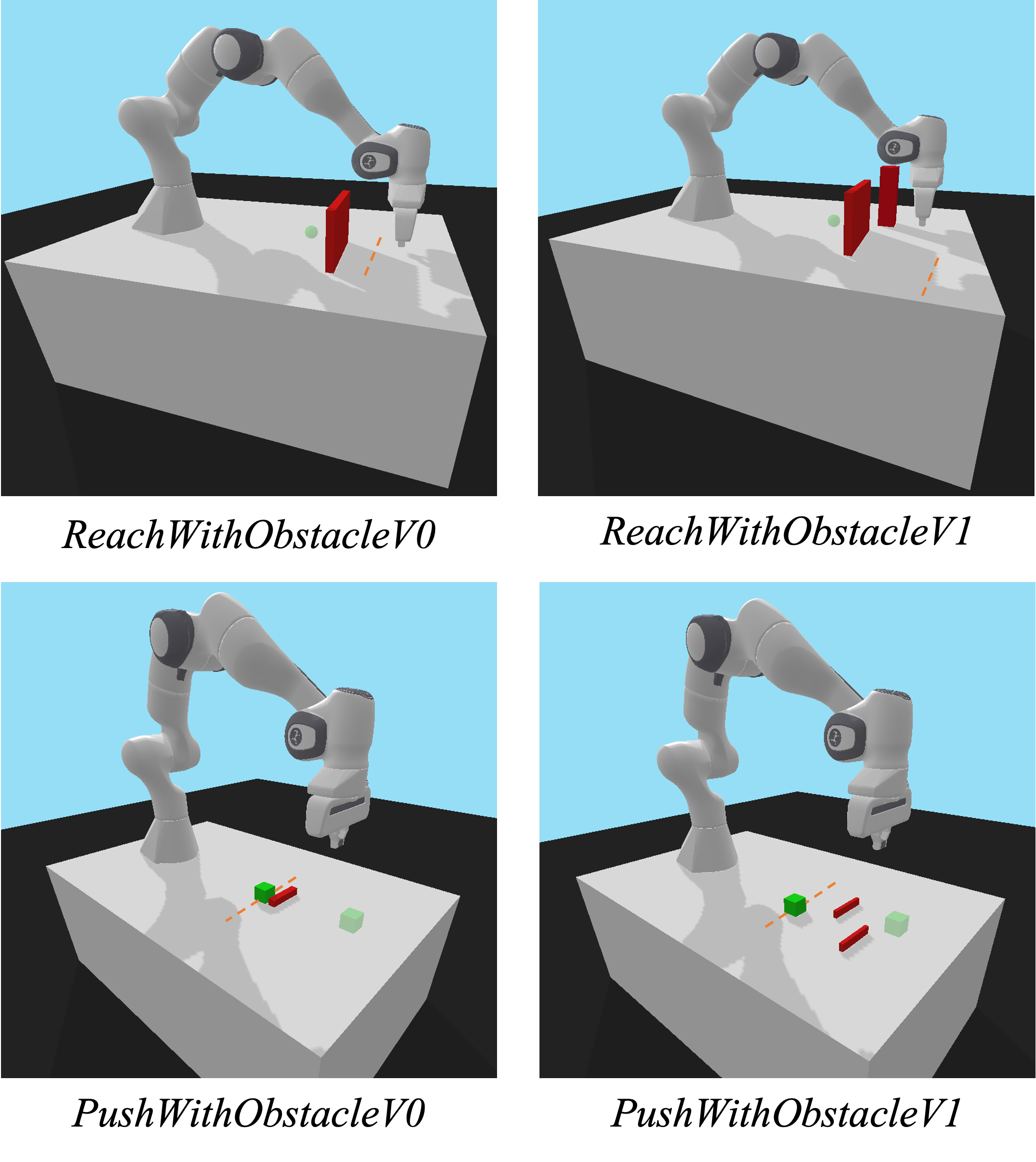 ReachWithObstacleV0

ReachWithObstacleV1

PushWithObstacleV0

PushWithObstacleV1