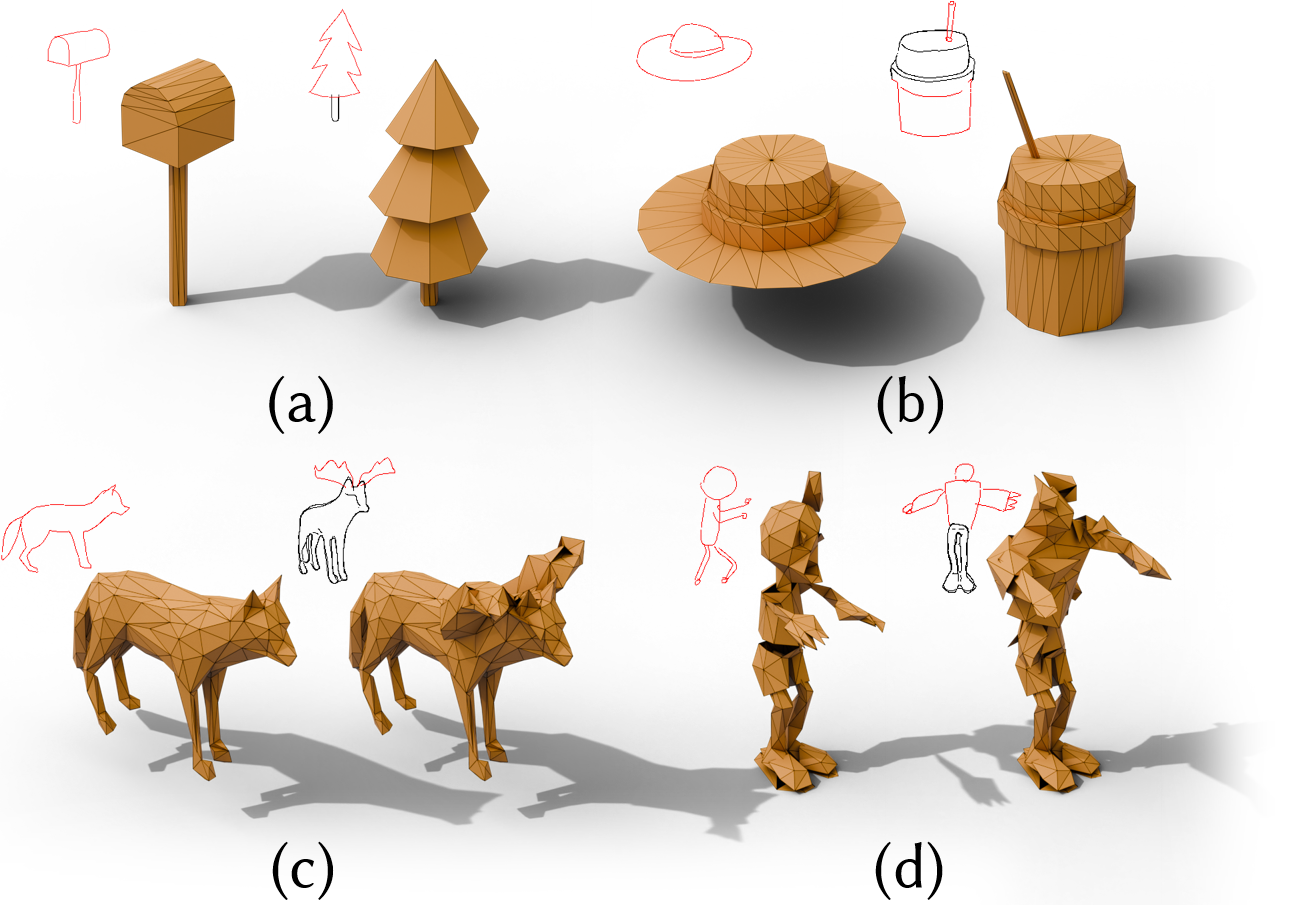 (a)

(b)

(c)

(d)