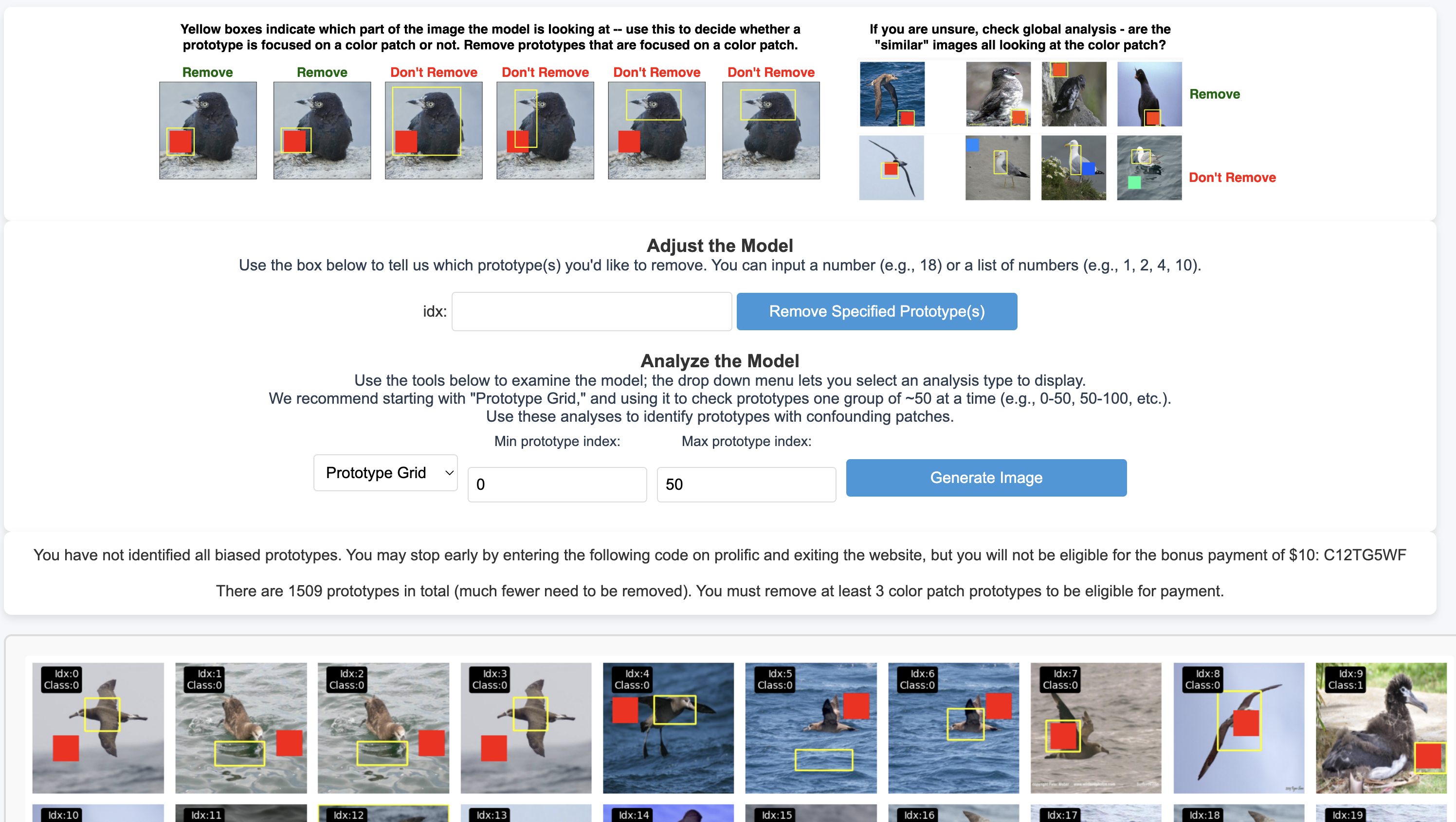 Yellow boxes indicate which part of the image the model is looking at -- use this to decide whether a prototype is focused on a color patch or not. Remove prototypes that are focused on a color patch.

Remove Remove Don't Remove Don't Remove Don't Remove Don't Remove

If you are unsure, check global analysis - are the "similar" images all looking at the color patch?

Remove

Don't Remove

Adjust the Model

Use the box below to tell us which prototype(s) you'd like to remove. You can input a number (e.g., 18) or a list of numbers (e.g., 1, 2, 4, 10).

idx:

Remove Specified Prototype(s)

Analyze the Model

Use the tools below to examine the model; the drop down menu lets you select an analysis type to display.
We recommend starting with "Prototype Grid," and using it to check prototypes one group of ~50 at a time (e.g., 0-50, 50-100, etc.).
Use these analyses to identify prototypes with confounding patches.

Min prototype index: Max prototype index:

Prototype Grid 0 50 Generate Image

You have not identified all biased prototypes. You may stop early by entering the following code on prolific and exiting the website, but you will not be eligible for the bonus payment of $10: C12TG5WF

There are 1509 prototypes in total (much fewer need to be removed). You must remove at least 3 color patch prototypes to be eligible for payment.

Idx:0 Class:0 Idx:1 Class:0 Idx:2 Class:0 Idx:3 Class:0 Idx:4 Class:0 Idx:5 Class:0 Idx:6 Class:0 Idx:7 Class:0 Idx:8 Class:0 Idx:9 Class:1

Idx:10 Idx:11 Idx:12 Idx:13 Idx:14 Idx:15 Idx:16 Idx:17 Idx:18 Idx:19