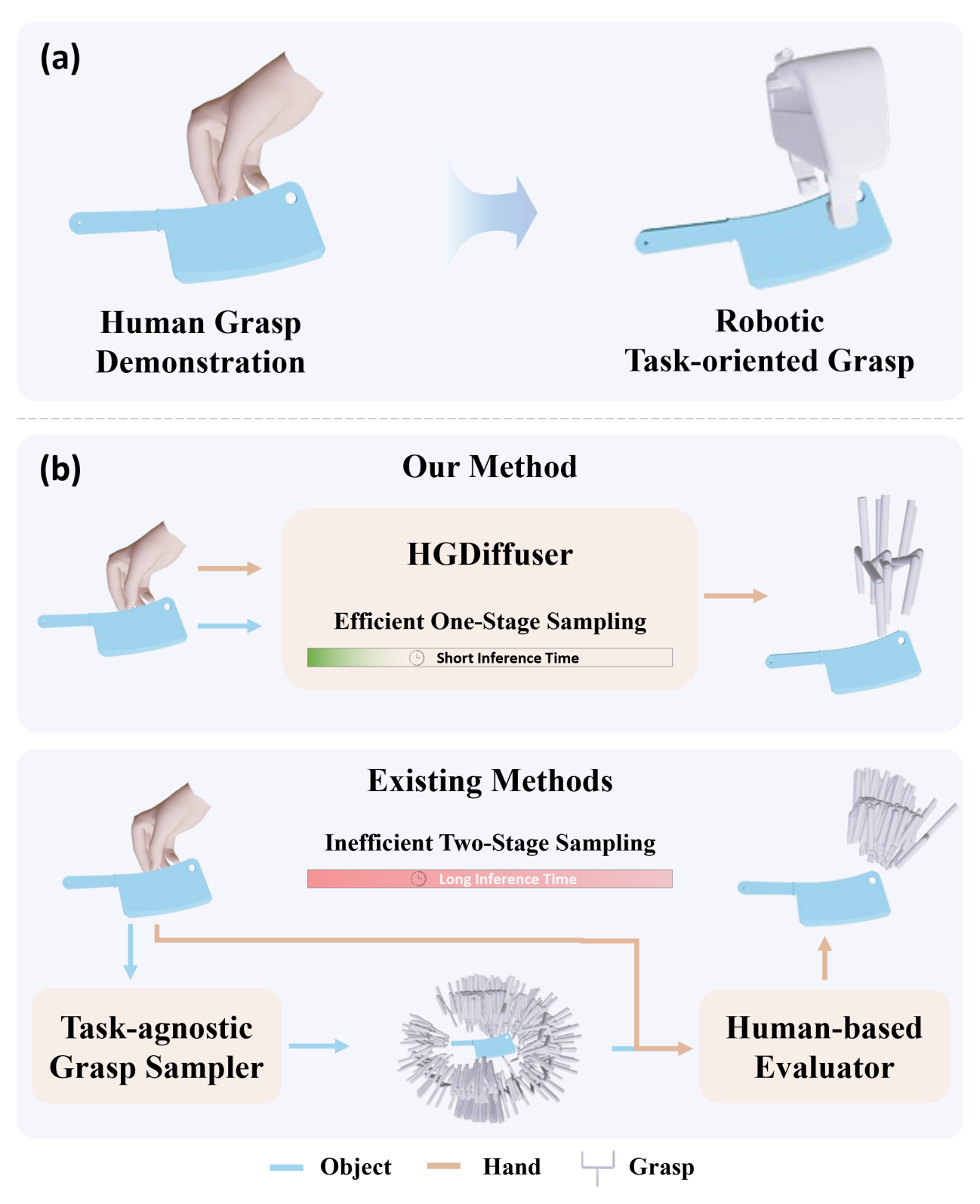 (a)

Human Grasp Demonstration

Robotic Task-oriented Grasp

(b)

Our Method

HGDiffuser

Efficient One-Stage Sampling

Short Inference Time

Existing Methods

Inefficient Two-Stage Sampling

Long Inference Time

Task-agnostic Grasp Sampler

Human-based Evaluator

Object Hand Grasp