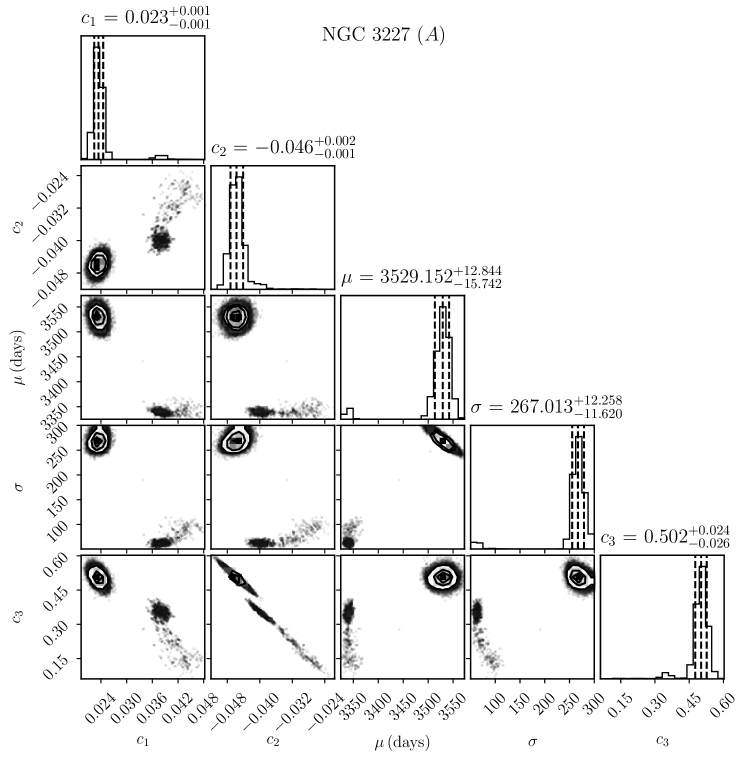 $c_1 = 0.023^{+0.001}_{-0.001}$

NGC 3227 ($A$)

$c_2 = -0.046^{+0.002}_{-0.001}$

$\mu = 3529.152^{+12.844}_{-15.742}$

$\sigma = 267.013^{+12.258}_{-11.620}$

$c_3 = 0.502^{+0.024}_{-0.026}$

$c_2$
−0.024
−0.032
−0.040
−0.048

$\mu$ (days)
3550
3500
3450
3400
3350

$\sigma$
300
250
200
150
100

$c_3$
0.60
0.45
0.30
0.15

0.024 0.030 0.036 0.042 0.048
$c_1$

−0.048 −0.040 −0.032 −0.024
$c_2$

3350 3400 3450 3500 3550
$\mu$ (days)

100 150 200 250 300
$\sigma$

0.15 0.30 0.45 0.60
$c_3$