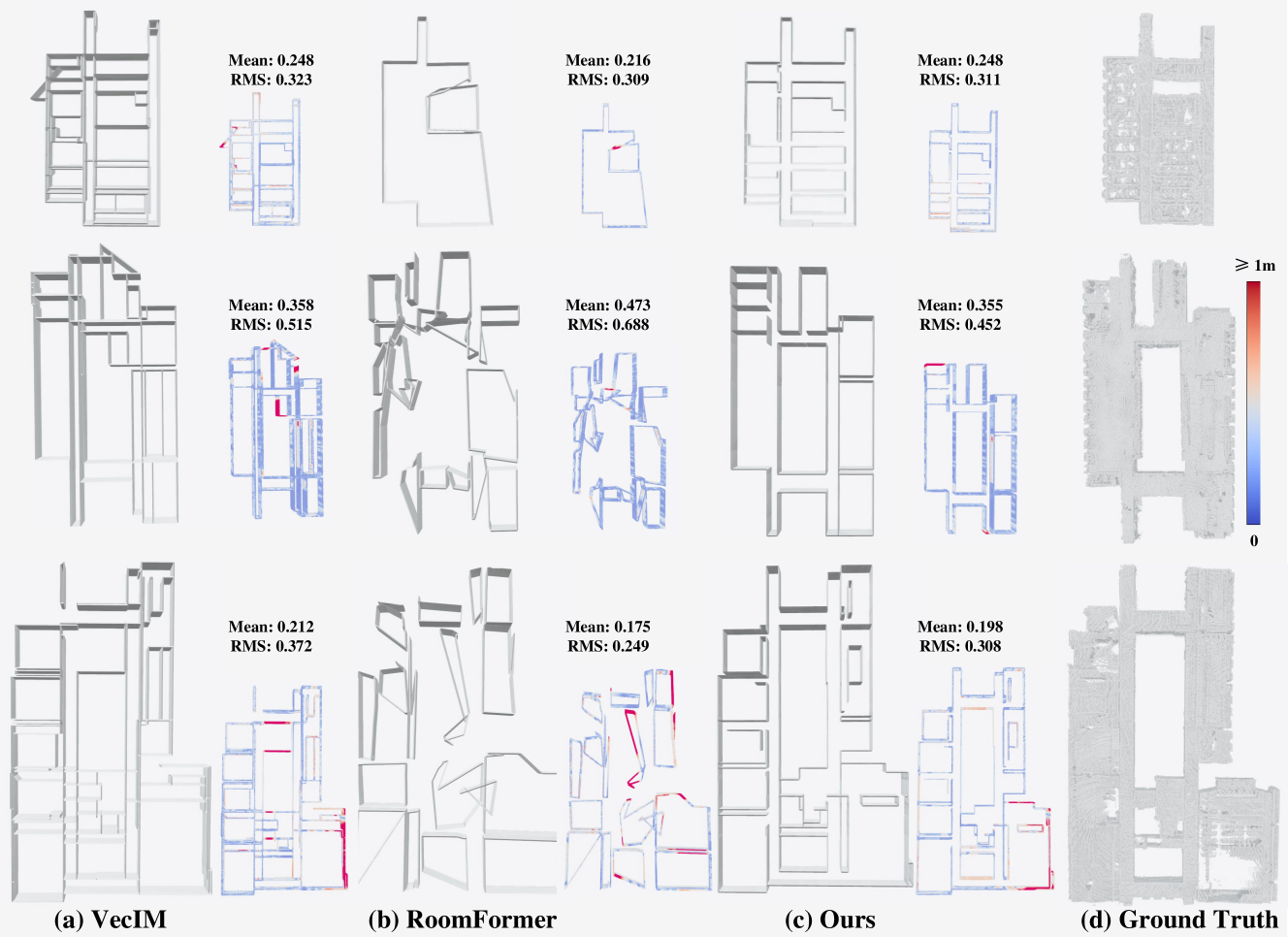 Mean: 0.248
RMS: 0.323

Mean: 0.216
RMS: 0.309

Mean: 0.248
RMS: 0.311

Mean: 0.358
RMS: 0.515

Mean: 0.473
RMS: 0.688

Mean: 0.355
RMS: 0.452

$\geqslant$ 1m

0

Mean: 0.212
RMS: 0.372

Mean: 0.175
RMS: 0.249

Mean: 0.198
RMS: 0.308

(a) VecIM
(b) RoomFormer
(c) Ours
(d) Ground Truth