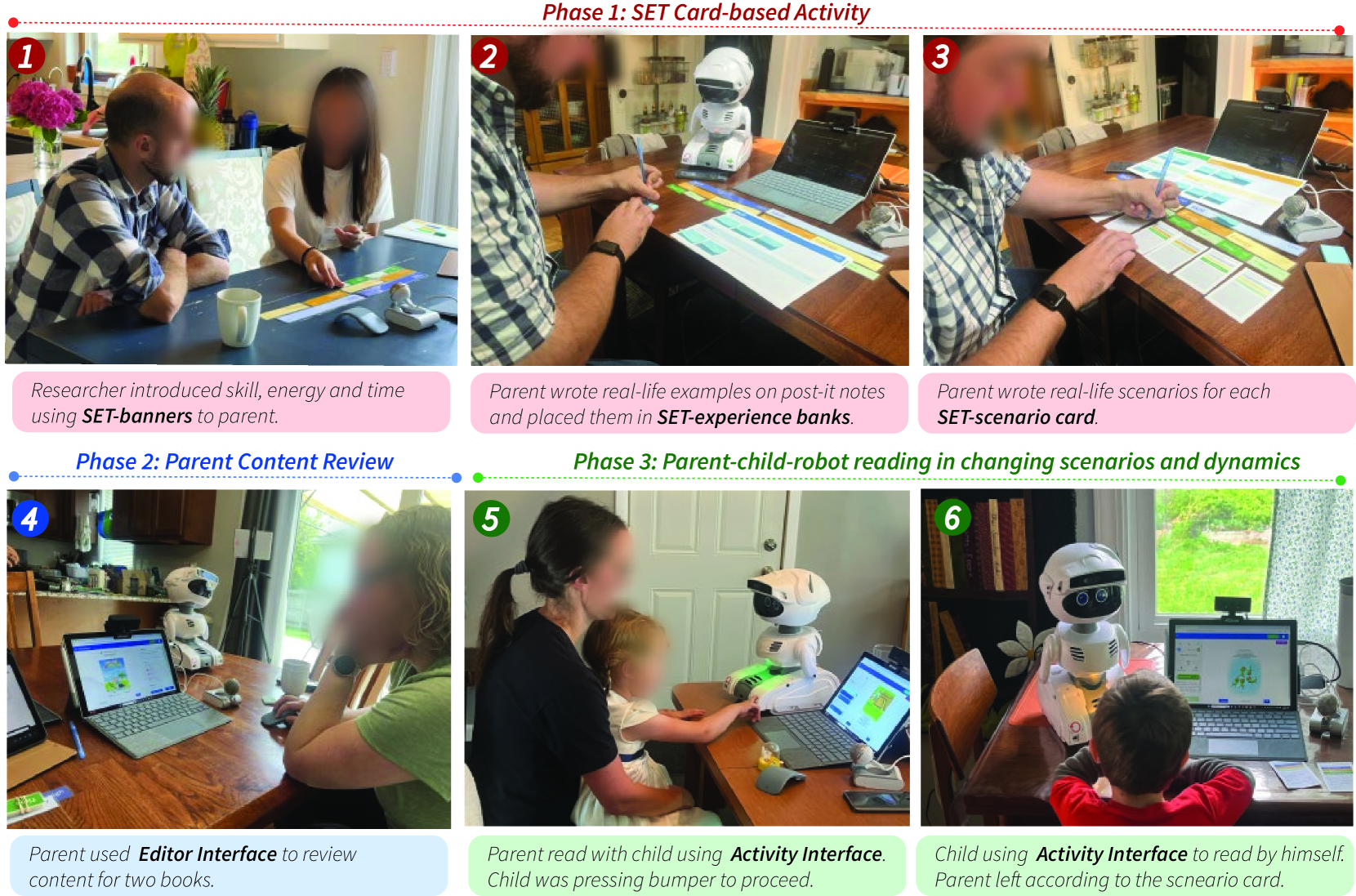 Phase 1: SET Card-based Activity

1

2

3

Researcher introduced skill, energy and time using SET-banners to parent.

Parent wrote real-life examples on post-it notes and placed them in SET-experience banks.

Parent wrote real-life scenarios for each SET-scenario card.

Phase 2: Parent Content Review

Phase 3: Parent-child-robot reading in changing scenarios and dynamics

4

5

6

Parent used Editor Interface to review content for two books.

Parent read with child using Activity Interface. Child was pressing bumper to proceed.

Child using Activity Interface to read by himself. Parent left according to the scneario card.