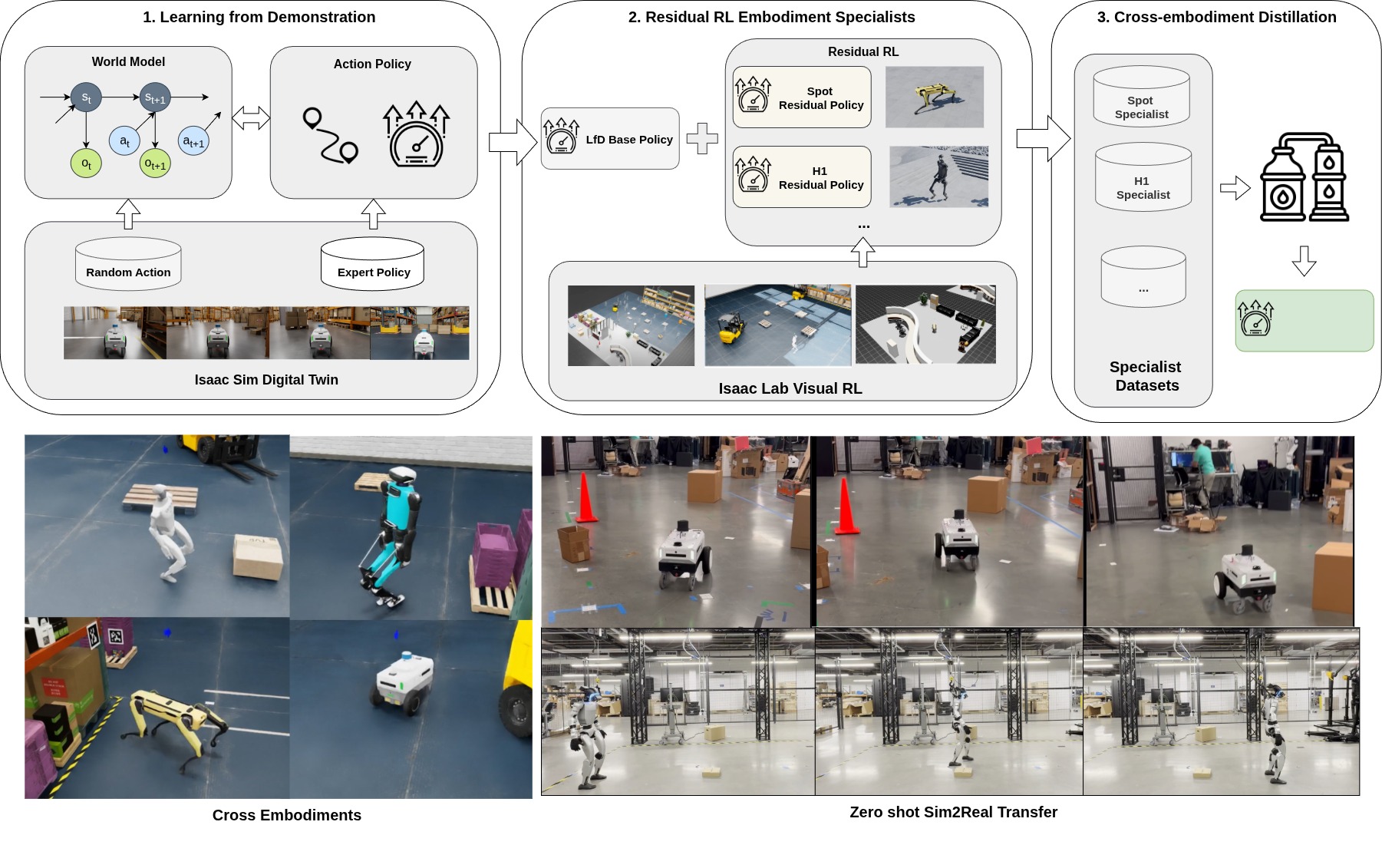 1. Learning from Demonstration

World Model

$s_t$ $s_{t+1}$ $a_t$ $a_{t+1}$ $o_t$ $o_{t+1}$

Action Policy

Random Action

Expert Policy

Isaac Sim Digital Twin

2. Residual RL Embodiment Specialists

LfD Base Policy

Residual RL

Spot Residual Policy

H1 Residual Policy

...

Isaac Lab Visual RL

3. Cross-embodiment Distillation

Spot Specialist

H1 Specialist

...

Specialist Datasets

Cross Embodiments

Zero shot Sim2Real Transfer