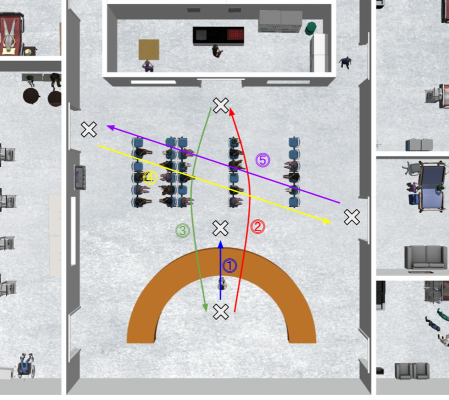 ⑤
④
③
②
①