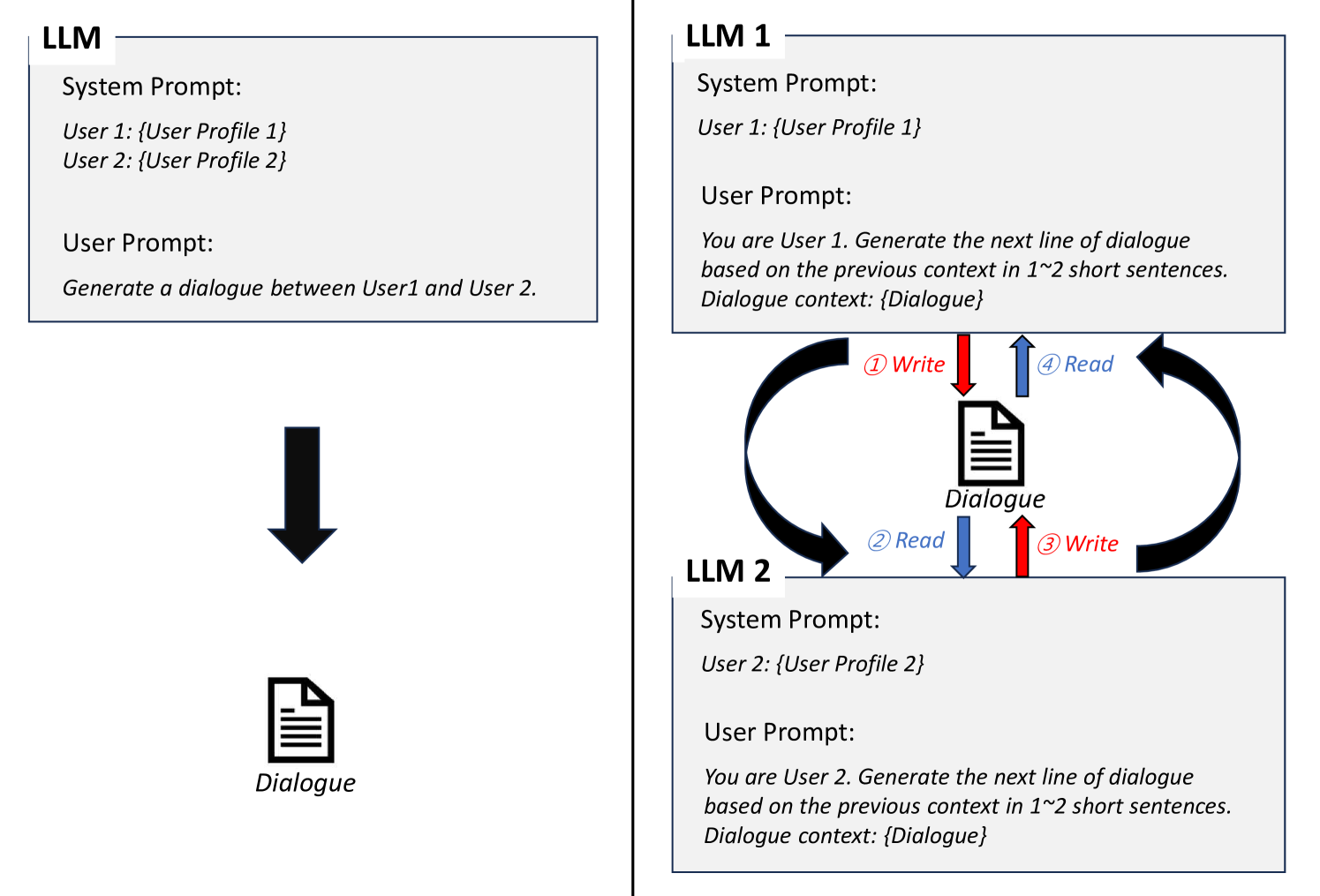 LLM

System Prompt:

User 1: {User Profile 1}
User 2: {User Profile 2}

User Prompt:

Generate a dialogue between User1 and User 2.

Dialogue

LLM 1

System Prompt:

User 1: {User Profile 1}

User Prompt:

You are User 1. Generate the next line of dialogue based on the previous context in 1~2 short sentences. Dialogue context: {Dialogue}

① Write

④ Read

Dialogue

② Read

③ Write

LLM 2

System Prompt:

User 2: {User Profile 2}

User Prompt:

You are User 2. Generate the next line of dialogue based on the previous context in 1~2 short sentences. Dialogue context: {Dialogue}