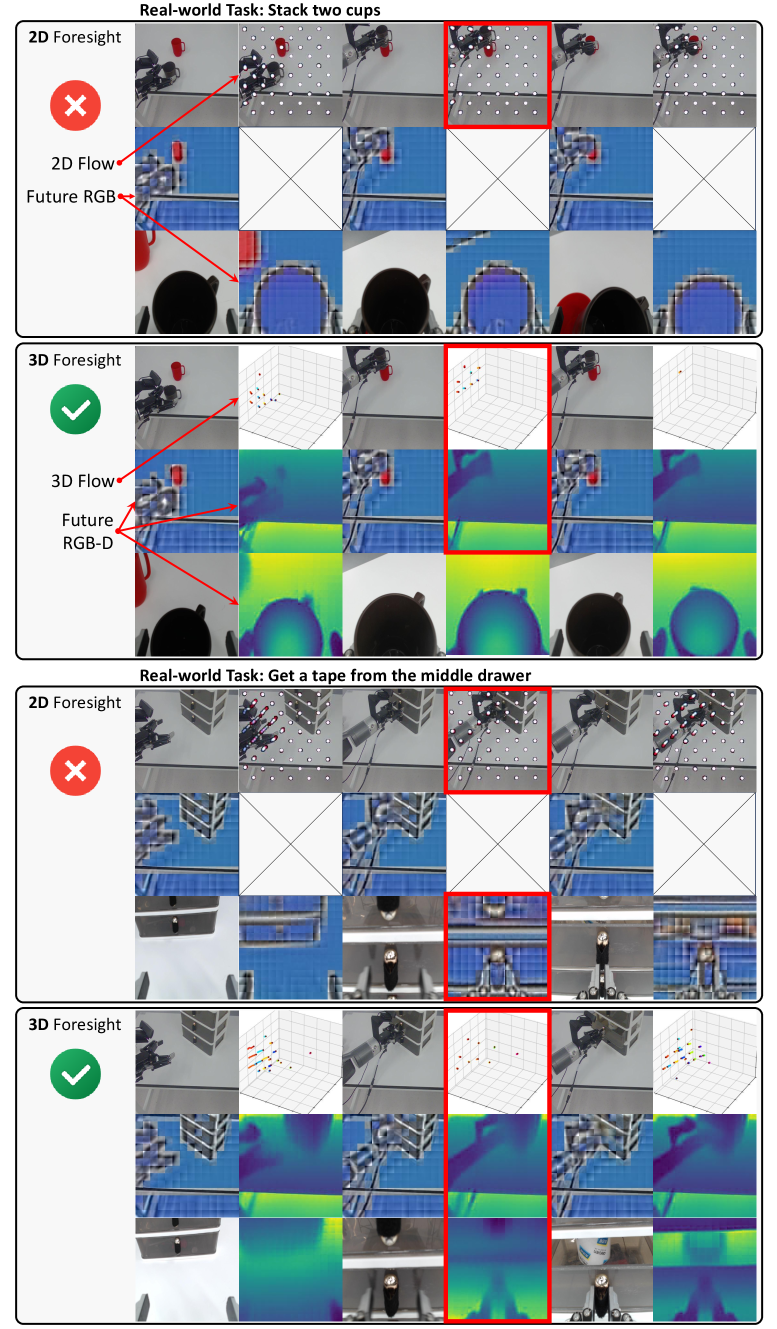 Real-world Task: Stack two cups

2D Foresight

2D Flow

Future RGB

3D Foresight

3D Flow

Future RGB-D

Real-world Task: Get a tape from the middle drawer

2D Foresight

3D Foresight