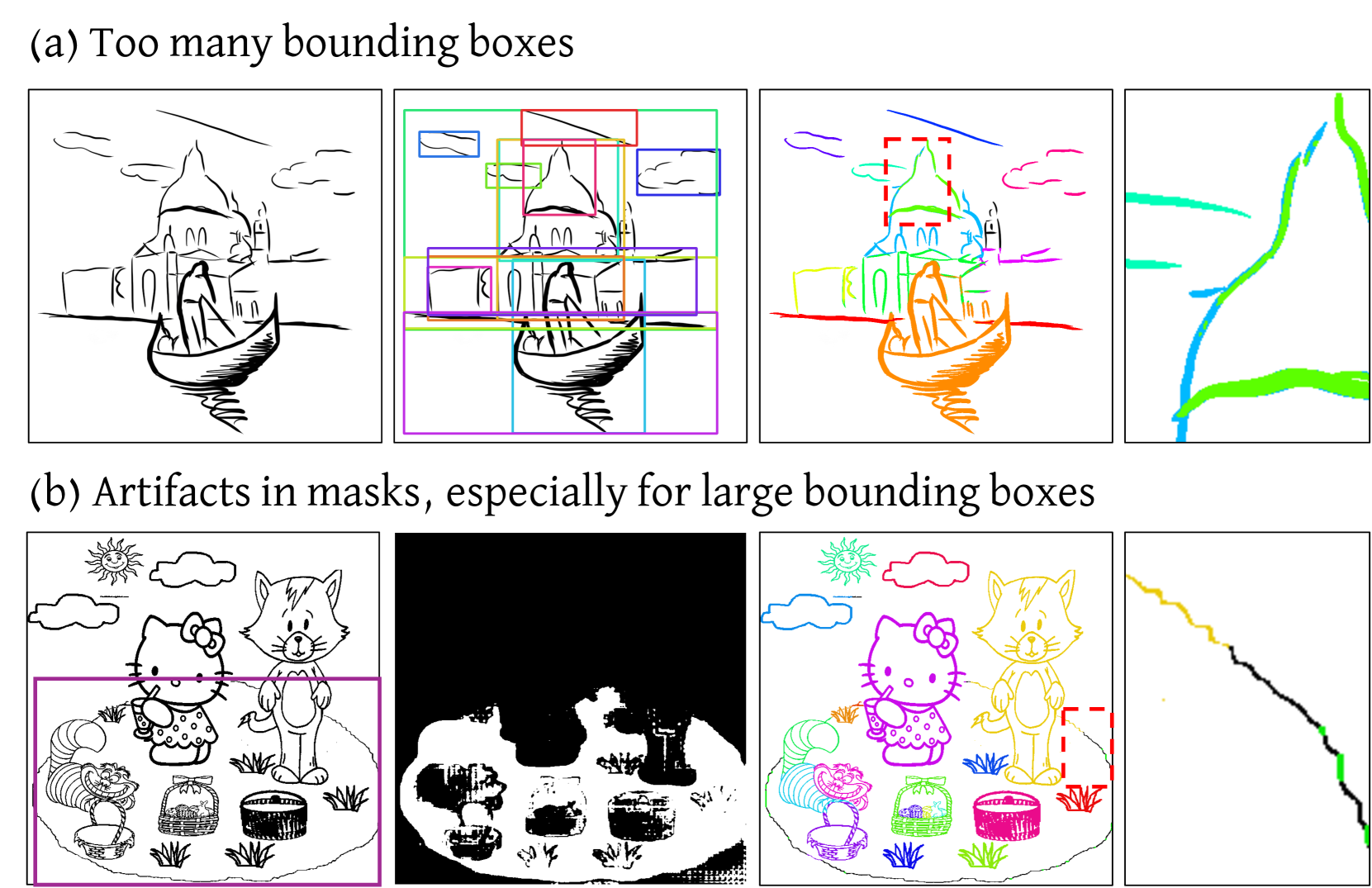 (a) Too many bounding boxes

(b) Artifacts in masks, especially for large bounding boxes