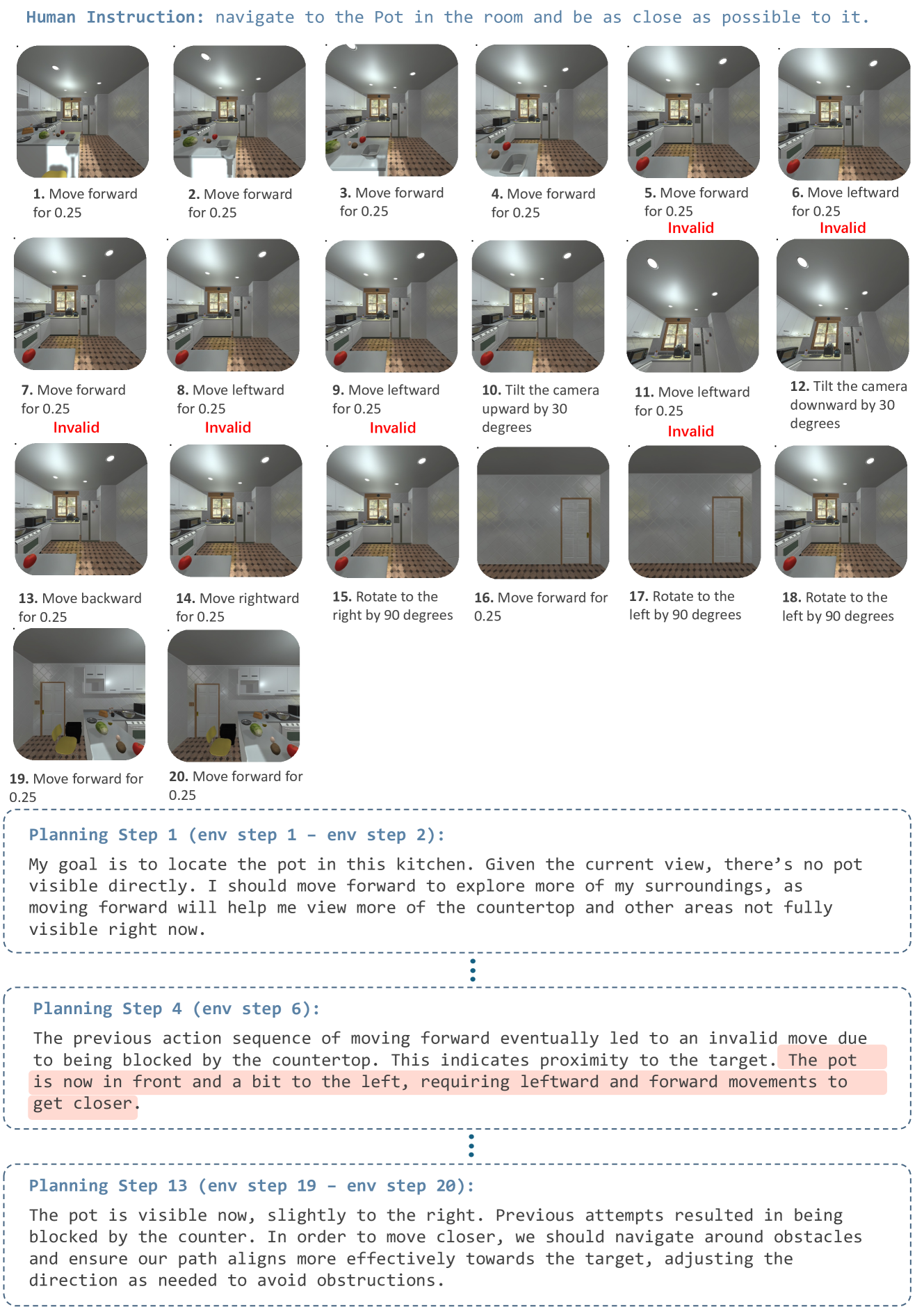 Human Instruction: navigate to the Pot in the room and be as close as possible to it.

1. Move forward for 0.25

2. Move forward for 0.25

3. Move forward for 0.25

4. Move forward for 0.25

5. Move forward for 0.25
Invalid

6. Move leftward for 0.25
Invalid

7. Move forward for 0.25
Invalid

8. Move leftward for 0.25
Invalid

9. Move leftward for 0.25
Invalid

10. Tilt the camera upward by 30 degrees

11. Move leftward for 0.25
Invalid

12. Tilt the camera downward by 30 degrees

13. Move backward for 0.25

14. Move rightward for 0.25

15. Rotate to the right by 90 degrees

16. Move forward for 0.25

17. Rotate to the left by 90 degrees

18. Rotate to the left by 90 degrees

19. Move forward for 0.25

20. Move forward for 0.25

Planning Step 1 (env step 1 – env step 2):
My goal is to locate the pot in this kitchen. Given the current view, there's no pot visible directly. I should move forward to explore more of my surroundings, as moving forward will help me view more of the countertop and other areas not fully visible right now.

Planning Step 4 (env step 6):
The previous action sequence of moving forward eventually led to an invalid move due to being blocked by the countertop. This indicates proximity to the target. The pot is now in front and a bit to the left, requiring leftward and forward movements to get closer.

Planning Step 13 (env step 19 – env step 20):
The pot is visible now, slightly to the right. Previous attempts resulted in being blocked by the counter. In order to move closer, we should navigate around obstacles and ensure our path aligns more effectively towards the target, adjusting the direction as needed to avoid obstructions.