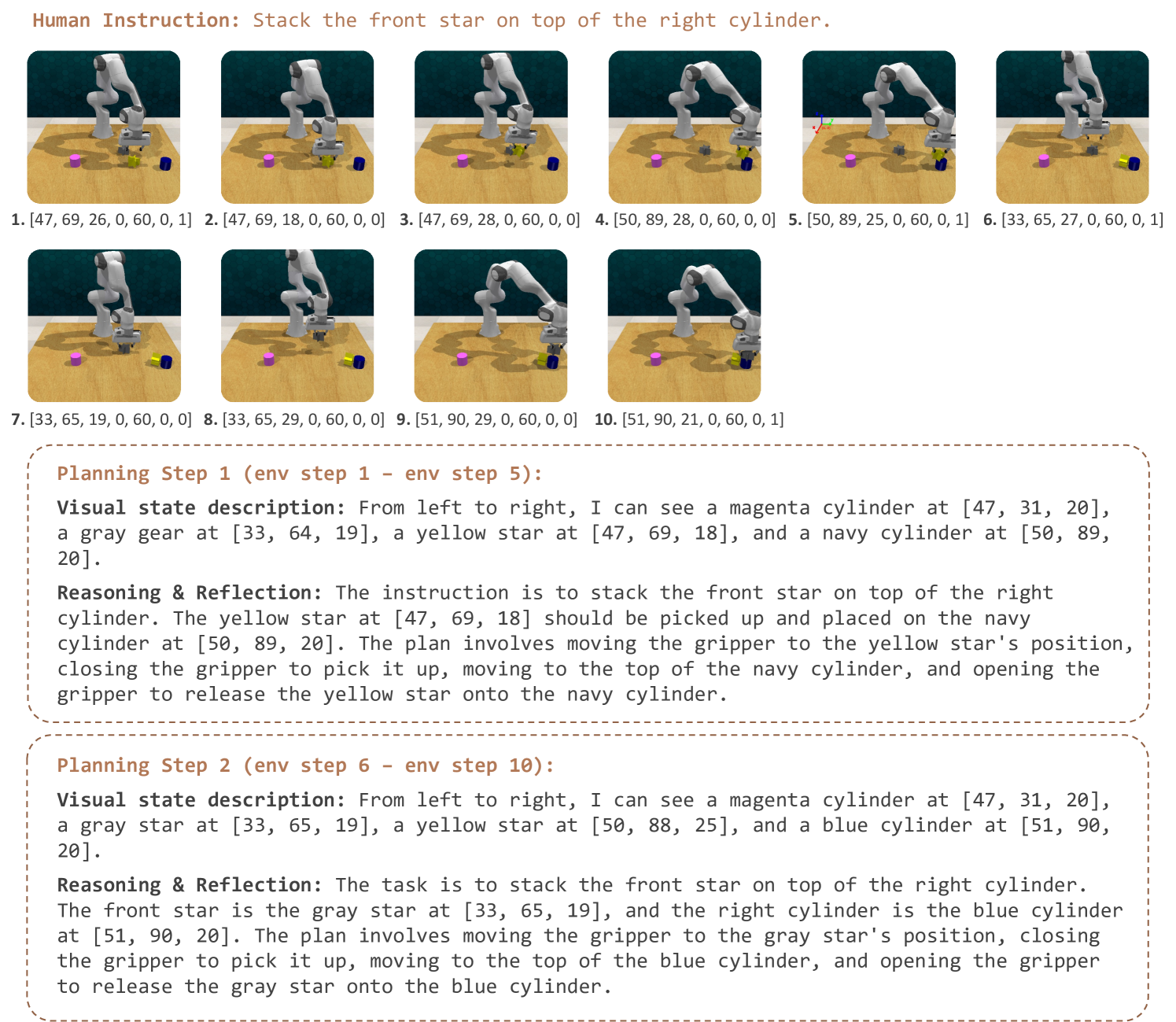 Human Instruction: Stack the front star on top of the right cylinder.

1. [47, 69, 26, 0, 60, 0, 1] 2. [47, 69, 18, 0, 60, 0, 0] 3. [47, 69, 28, 0, 60, 0, 0] 4. [50, 89, 28, 0, 60, 0, 0] 5. [50, 89, 25, 0, 60, 0, 1] 6. [33, 65, 27, 0, 60, 0, 1]

7. [33, 65, 19, 0, 60, 0, 0] 8. [33, 65, 29, 0, 60, 0, 0] 9. [51, 90, 29, 0, 60, 0, 0] 10. [51, 90, 21, 0, 60, 0, 1]

Planning Step 1 (env step 1 – env step 5):

Visual state description: From left to right, I can see a magenta cylinder at [47, 31, 20], a gray gear at [33, 64, 19], a yellow star at [47, 69, 18], and a navy cylinder at [50, 89, 20].

Reasoning & Reflection: The instruction is to stack the front star on top of the right cylinder. The yellow star at [47, 69, 18] should be picked up and placed on the navy cylinder at [50, 89, 20]. The plan involves moving the gripper to the yellow star's position, closing the gripper to pick it up, moving to the top of the navy cylinder, and opening the gripper to release the yellow star onto the navy cylinder.

Planning Step 2 (env step 6 – env step 10):

Visual state description: From left to right, I can see a magenta cylinder at [47, 31, 20], a gray star at [33, 65, 19], a yellow star at [50, 88, 25], and a blue cylinder at [51, 90, 20].

Reasoning & Reflection: The task is to stack the front star on top of the right cylinder. The front star is the gray star at [33, 65, 19], and the right cylinder is the blue cylinder at [51, 90, 20]. The plan involves moving the gripper to the gray star's position, closing the gripper to pick it up, moving to the top of the blue cylinder, and opening the gripper to release the gray star onto the blue cylinder.