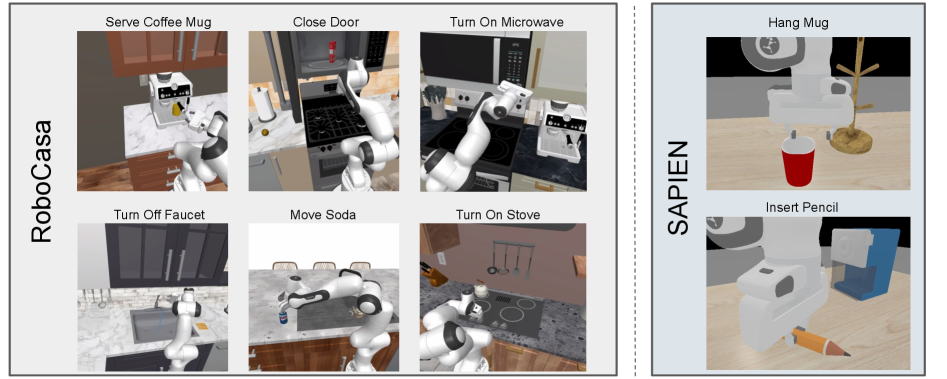 RoboCasa

Serve Coffee Mug

Close Door

Turn On Microwave

Turn Off Faucet

Move Soda

Turn On Stove

SAPIEN

Hang Mug

Insert Pencil