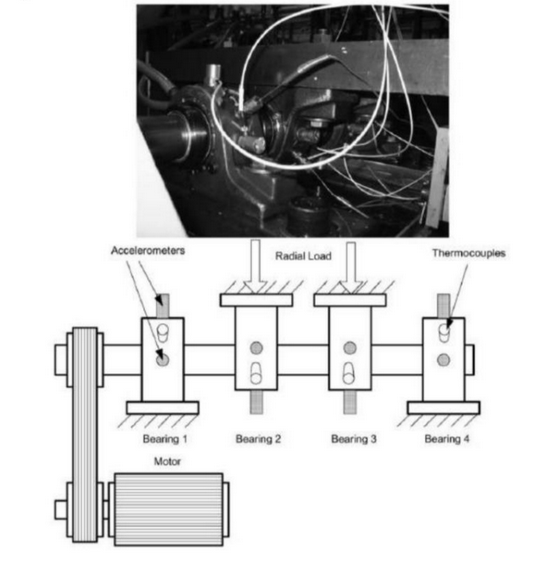 Accelerometers

Radial Load

Thermocouples

Bearing 1

Bearing 2

Bearing 3

Bearing 4

Motor