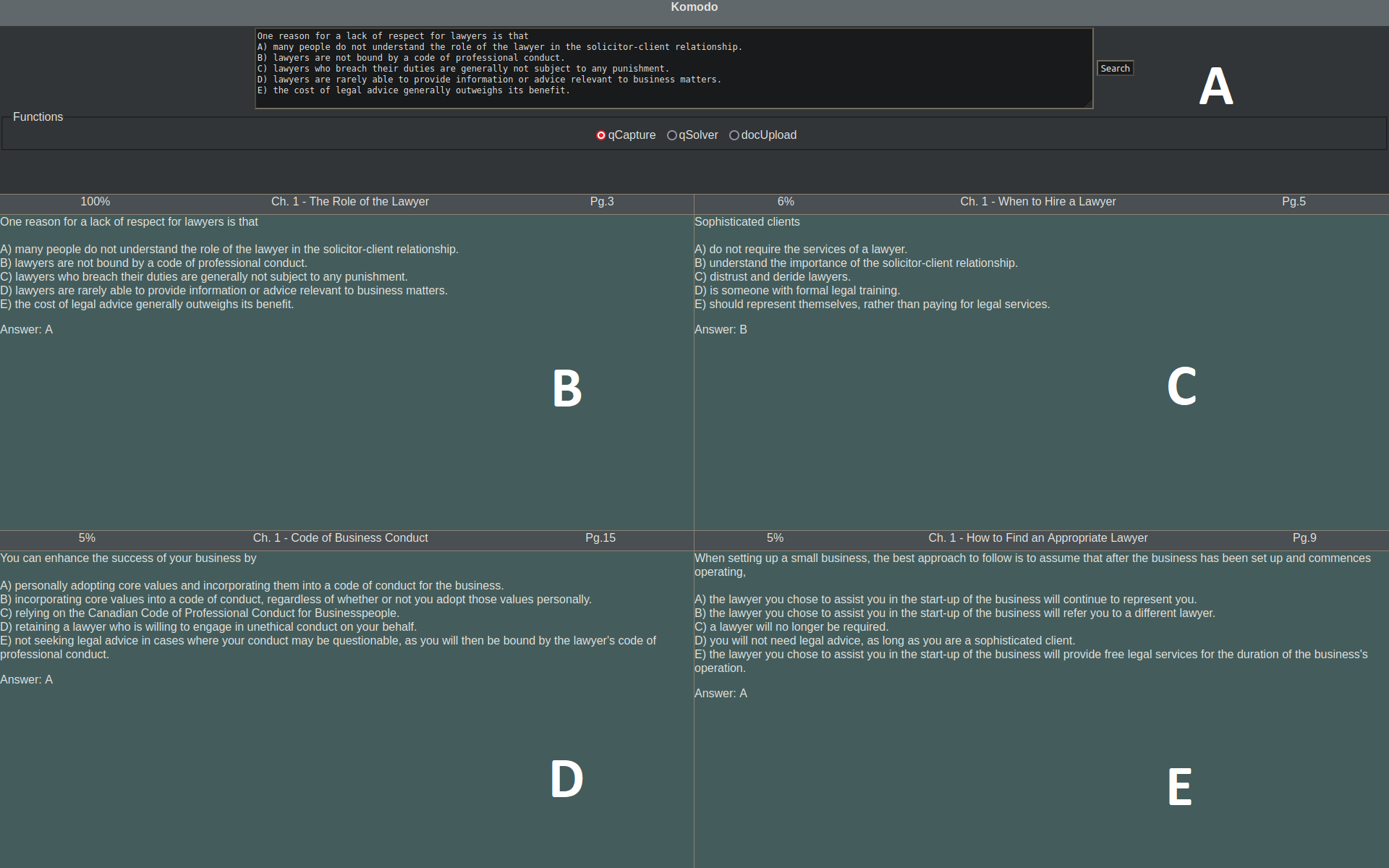 Komodo

One reason for a lack of respect for lawyers is that
A) many people do not understand the role of the lawyer in the solicitor-client relationship.
B) lawyers are not bound by a code of professional conduct.
C) lawyers who breach their duties are generally not subject to any punishment.
D) lawyers are rarely able to provide information or advice relevant to business matters.
E) the cost of legal advice generally outweighs its benefit.

Search

A

Functions

qCapture qSolver docUpload

100% Ch. 1 - The Role of the Lawyer Pg.3

One reason for a lack of respect for lawyers is that

A) many people do not understand the role of the lawyer in the solicitor-client relationship.
B) lawyers are not bound by a code of professional conduct.
C) lawyers who breach their duties are generally not subject to any punishment.
D) lawyers are rarely able to provide information or advice relevant to business matters.
E) the cost of legal advice generally outweighs its benefit.

Answer: A

B

6% Ch. 1 - When to Hire a Lawyer Pg.5

Sophisticated clients

A) do not require the services of a lawyer.
B) understand the importance of the solicitor-client relationship.
C) distrust and deride lawyers.
D) is someone with formal legal training.
E) should represent themselves, rather than paying for legal services.

Answer: B

C

5% Ch. 1 - Code of Business Conduct Pg.15

You can enhance the success of your business by

A) personally adopting core values and incorporating them into a code of conduct for the business.
B) incorporating core values into a code of conduct, regardless of whether or not you adopt those values personally.
C) relying on the Canadian Code of Professional Conduct for Businesspeople.
D) retaining a lawyer who is willing to engage in unethical conduct on your behalf.
E) not seeking legal advice in cases where your conduct may be questionable, as you will then be bound by the lawyer's code of professional conduct.

Answer: A

D

5% Ch. 1 - How to Find an Appropriate Lawyer Pg.9

When setting up a small business, the best approach to follow is to assume that after the business has been set up and commences operating,

A) the lawyer you chose to assist you in the start-up of the business will continue to represent you.
B) the lawyer you chose to assist you in the start-up of the business will refer you to a different lawyer.
C) a lawyer will no longer be required.
D) you will not need legal advice, as long as you are a sophisticated client.
E) the lawyer you chose to assist you in the start-up of the business will provide free legal services for the duration of the business's operation.

Answer: A

E