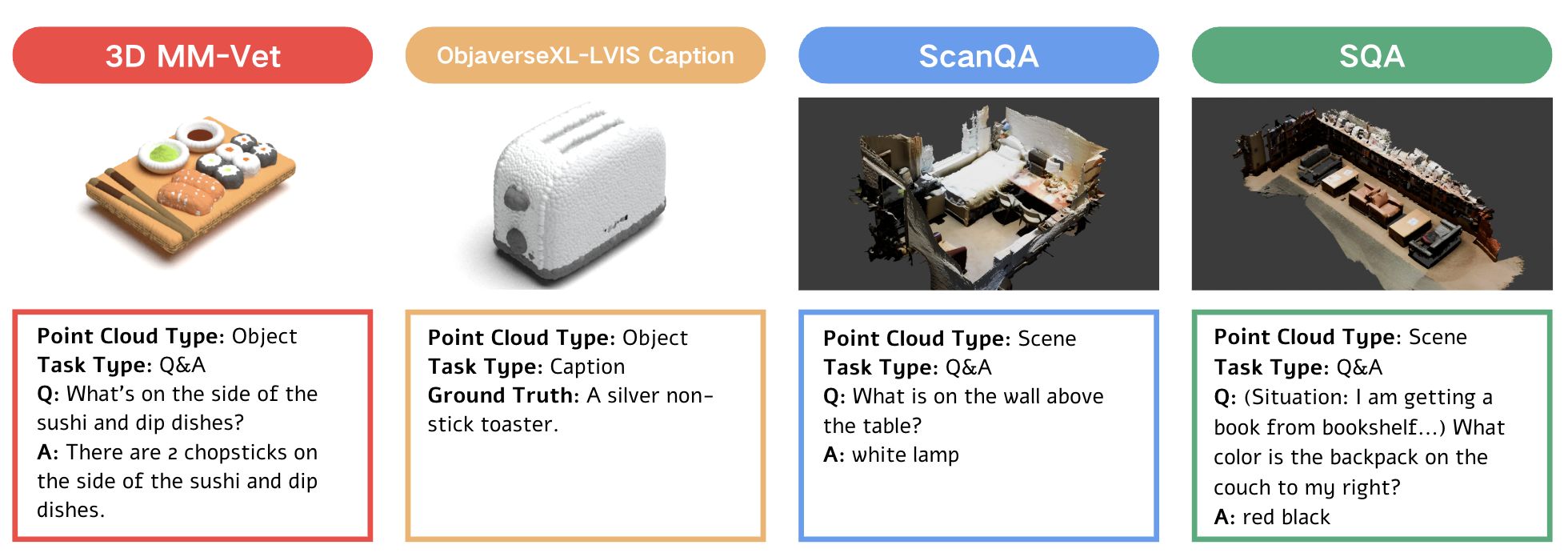 3D MM-Vet

Point Cloud Type: Object
Task Type: Q&A
Q: What's on the side of the sushi and dip dishes?
A: There are 2 chopsticks on the side of the sushi and dip dishes.

ObjaverseXL-LVIS Caption

Point Cloud Type: Object
Task Type: Caption
Ground Truth: A silver non-stick toaster.

ScanQA

Point Cloud Type: Scene
Task Type: Q&A
Q: What is on the wall above the table?
A: white lamp

SQA

Point Cloud Type: Scene
Task Type: Q&A
Q: (Situation: I am getting a book from bookshelf...) What color is the backpack on the couch to my right?
A: red black