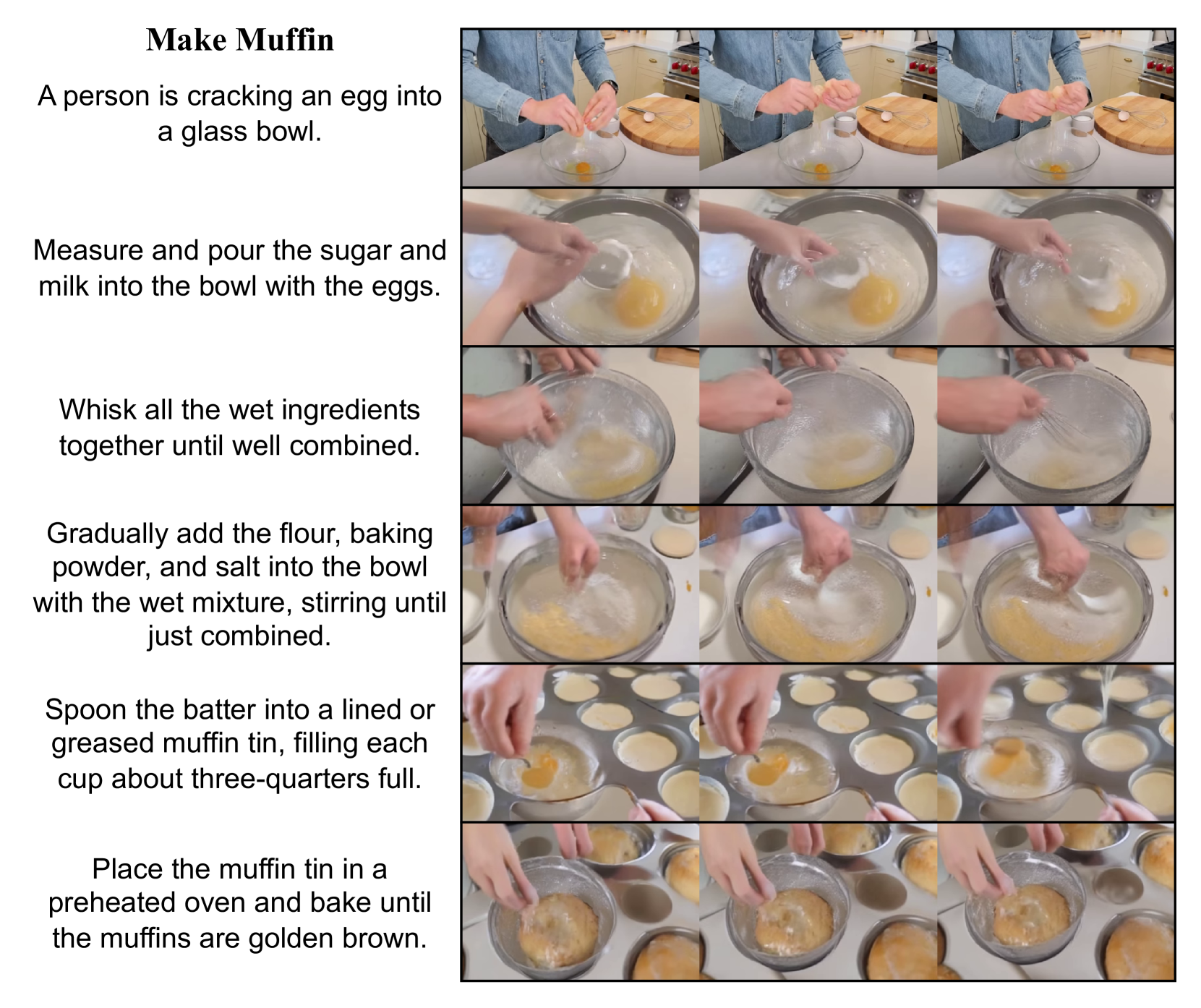 Make Muffin

A person is cracking an egg into a glass bowl.

Measure and pour the sugar and milk into the bowl with the eggs.

Whisk all the wet ingredients together until well combined.

Gradually add the flour, baking powder, and salt into the bowl with the wet mixture, stirring until just combined.

Spoon the batter into a lined or greased muffin tin, filling each cup about three-quarters full.

Place the muffin tin in a preheated oven and bake until the muffins are golden brown.