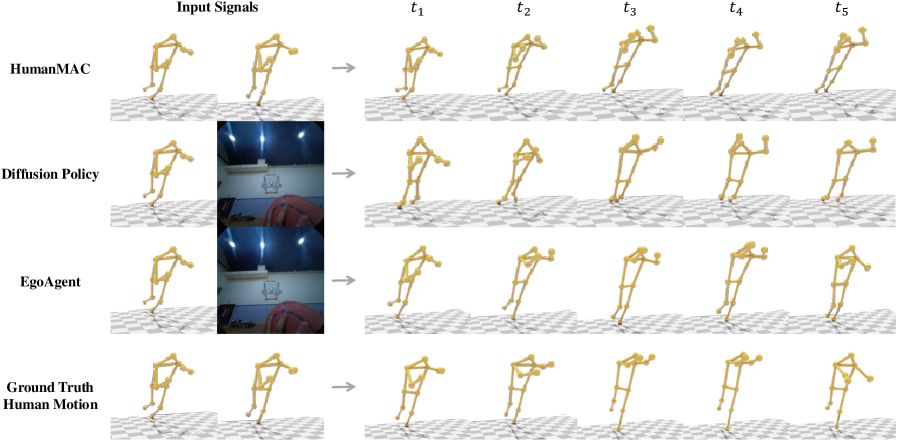 Input Signals

$t_1$ $t_2$ $t_3$ $t_4$ $t_5$

HumanMAC

Diffusion Policy

EgoAgent

Ground Truth Human Motion