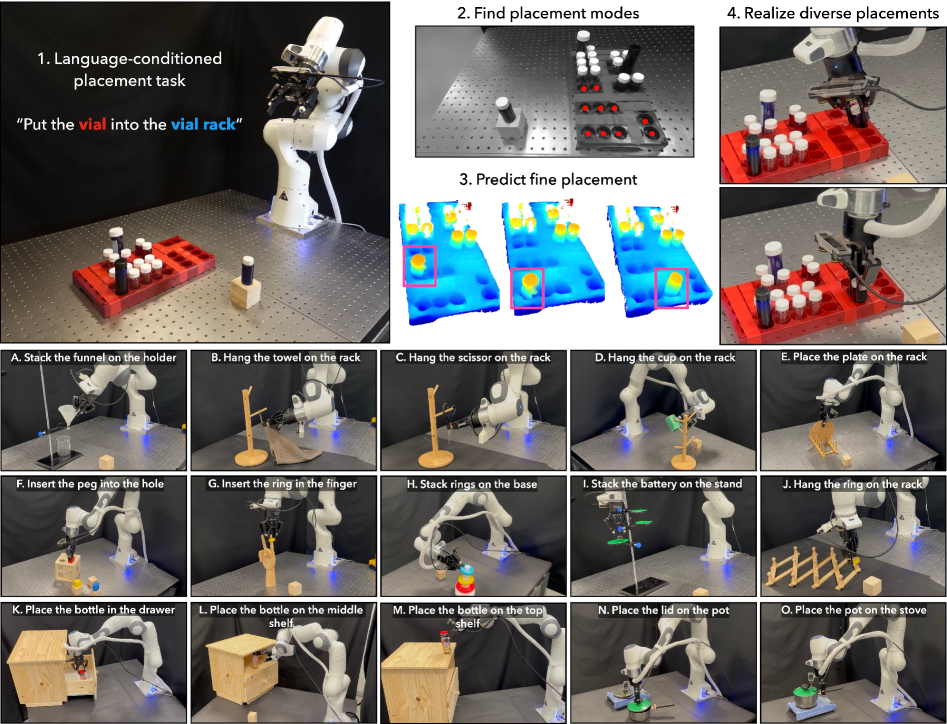 1. Language-conditioned placement task

"Put the vial into the vial rack"

2. Find placement modes

3. Predict fine placement

4. Realize diverse placements

A. Stack the funnel on the holder

B. Hang the towel on the rack

C. Hang the scissor on the rack

D. Hang the cup on the rack

E. Place the plate on the rack

F. Insert the peg into the hole

G. Insert the ring in the finger

H. Stack rings on the base

I. Stack the battery on the stand

J. Hang the ring on the rack

K. Place the bottle in the drawer

L. Place the bottle on the middle shelf

M. Place the bottle on the top shelf

N. Place the lid on the pot

O. Place the pot on the stove