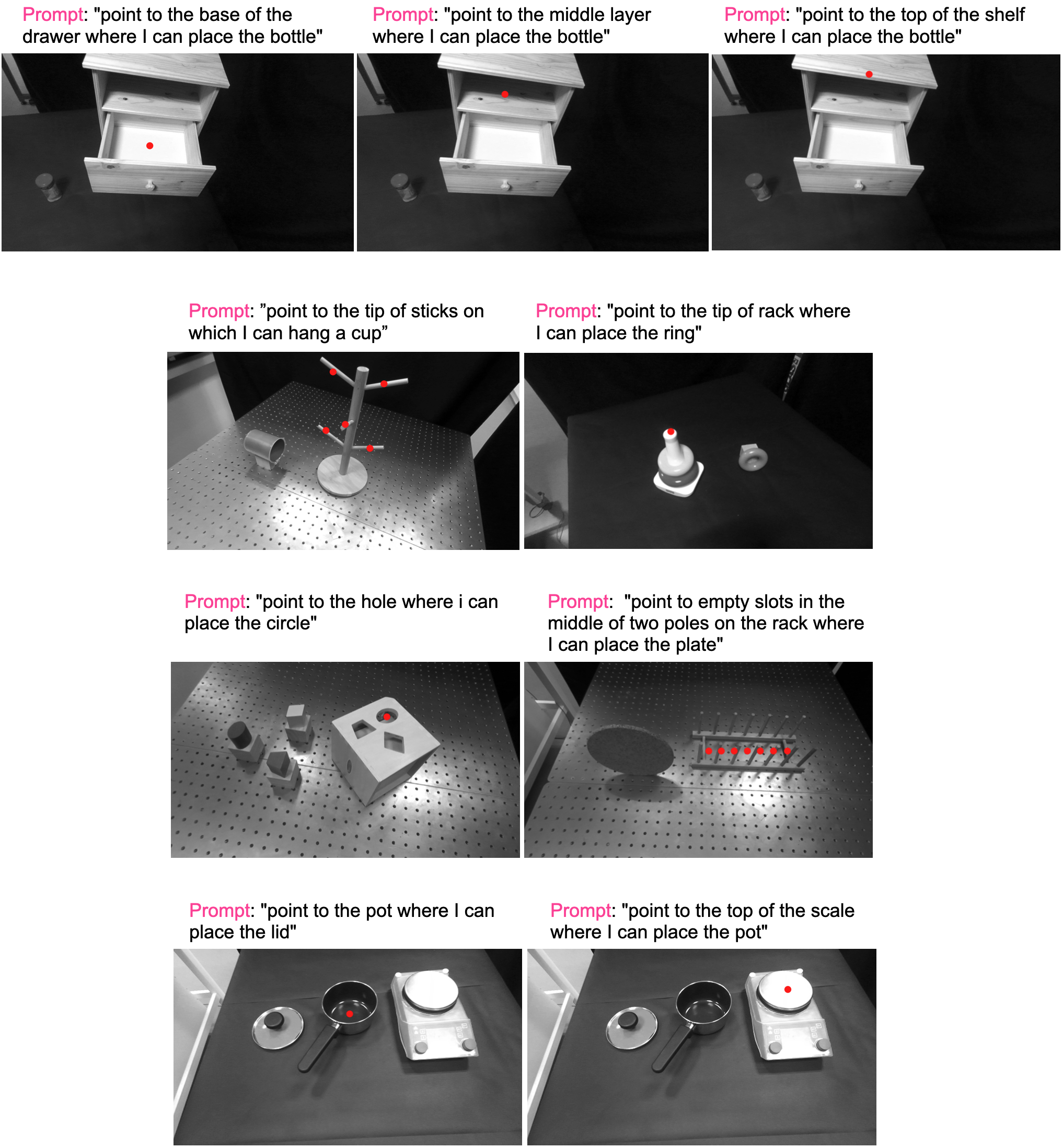 Prompt: "point to the base of the drawer where I can place the bottle"

Prompt: "point to the middle layer where I can place the bottle"

Prompt: "point to the top of the shelf where I can place the bottle"

Prompt: ”point to the tip of sticks on which I can hang a cup”

Prompt: "point to the tip of rack where I can place the ring"

Prompt: "point to the hole where i can place the circle"

Prompt: "point to empty slots in the middle of two poles on the rack where I can place the plate"

Prompt: "point to the pot where I can place the lid"

Prompt: "point to the top of the scale where I can place the pot"