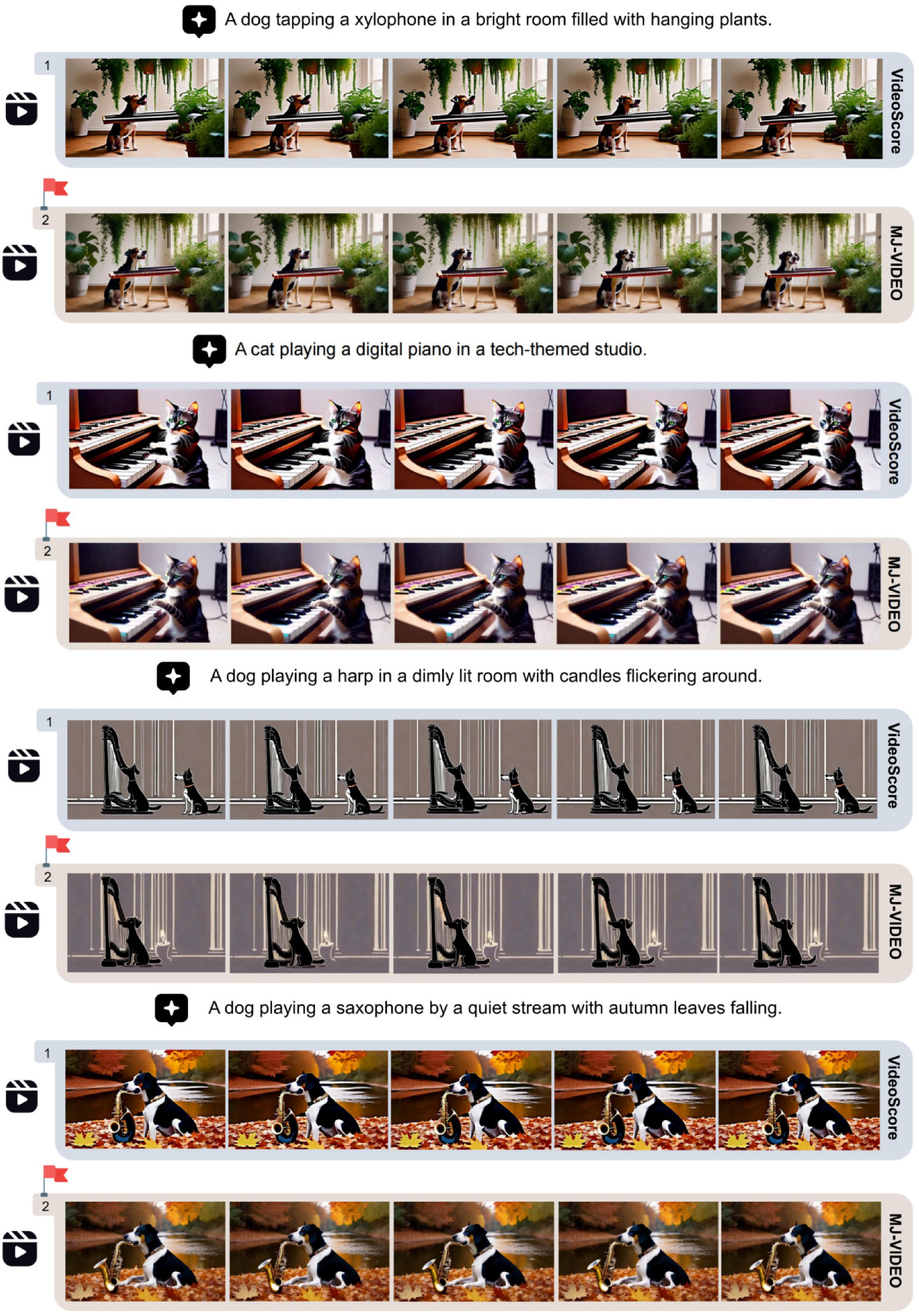 A dog tapping a xylophone in a bright room filled with hanging plants.

1

VideoScore

2

MJ-VIDEO

A cat playing a digital piano in a tech-themed studio.

1

VideoScore

2

MJ-VIDEO

A dog playing a harp in a dimly lit room with candles flickering around.

1

VideoScore

2

MJ-VIDEO

A dog playing a saxophone by a quiet stream with autumn leaves falling.

1

VideoScore

2

MJ-VIDEO