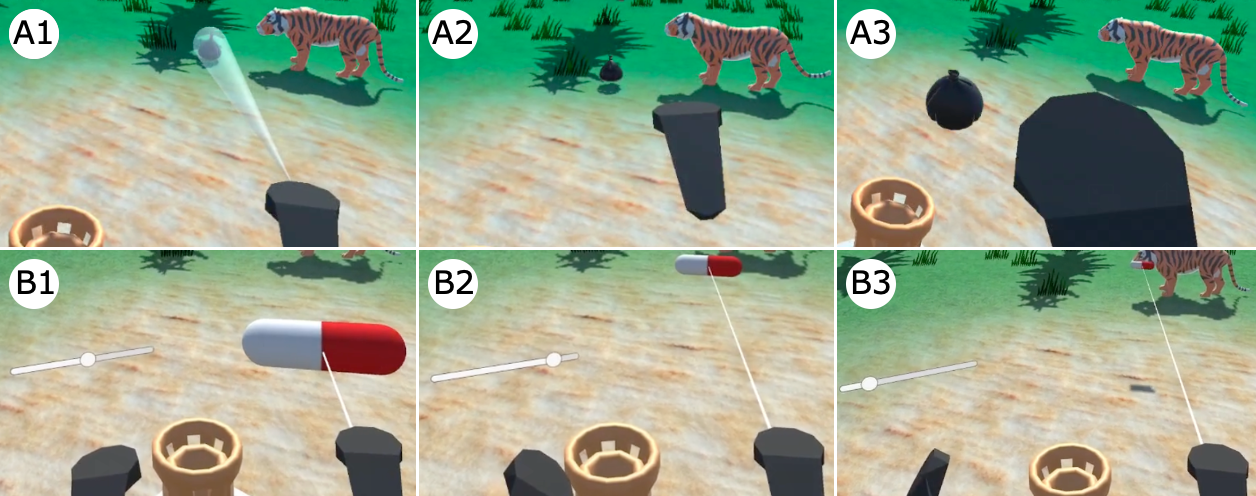 A1
A2
A3
B1
B2
B3