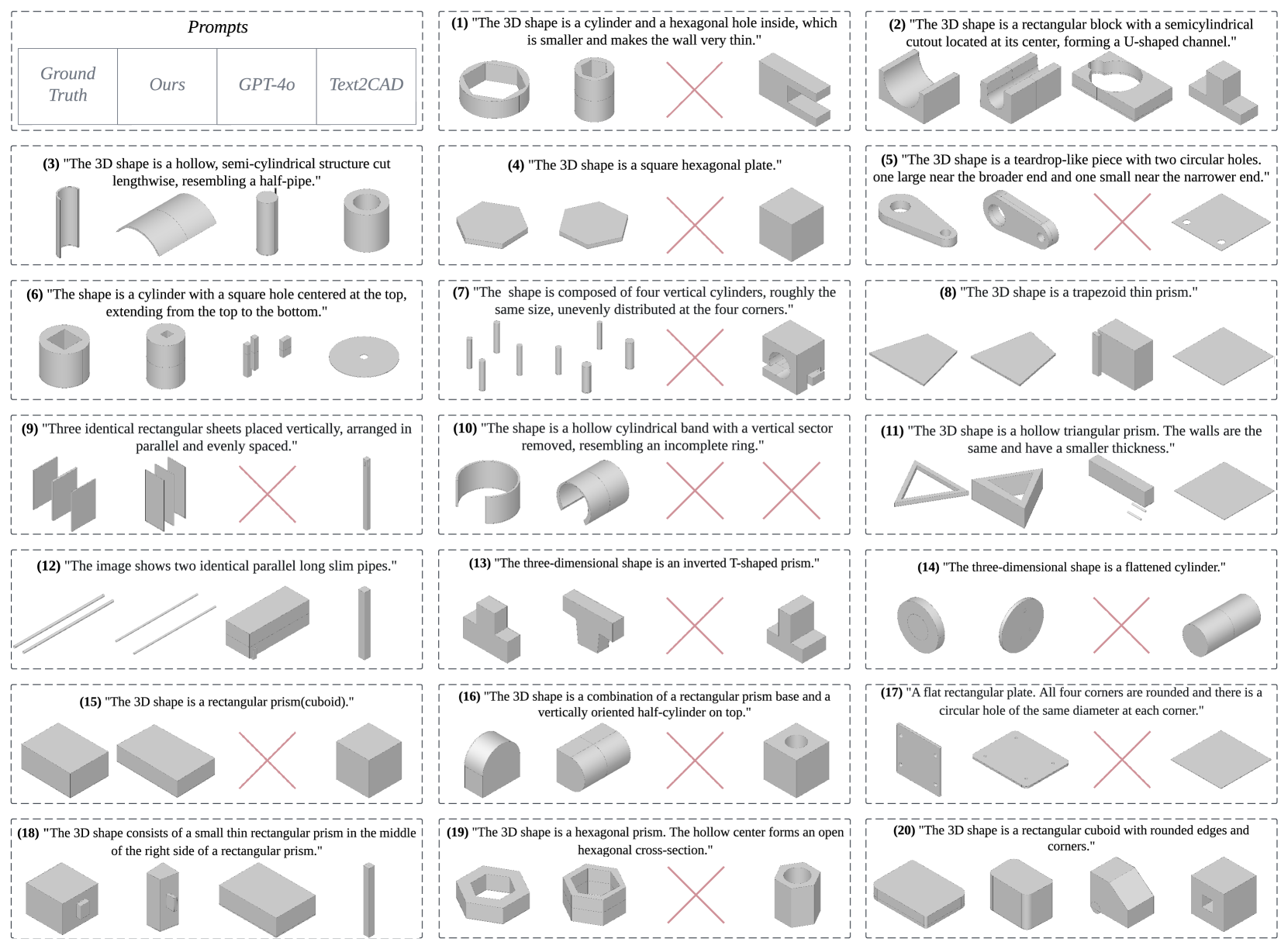 Prompts

| Ground Truth | Ours | GPT-4o | Text2CAD |
|---|---|---|---|

(1) "The 3D shape is a cylinder and a hexagonal hole inside, which is smaller and makes the wall very thin."

(2) "The 3D shape is a rectangular block with a semicylindrical cutout located at its center, forming a U-shaped channel."

(3) "The 3D shape is a hollow, semi-cylindrical structure cut lengthwise, resembling a half-pipe."

(4) "The 3D shape is a square hexagonal plate."

(5) "The 3D shape is a teardrop-like piece with two circular holes. one large near the broader end and one small near the narrower end."

(6) "The shape is a cylinder with a square hole centered at the top, extending from the top to the bottom."

(7) "The shape is composed of four vertical cylinders, roughly the same size, unevenly distributed at the four corners."

(8) "The 3D shape is a trapezoid thin prism."

(9) "Three identical rectangular sheets placed vertically, arranged in parallel and evenly spaced."

(10) "The shape is a hollow cylindrical band with a vertical sector removed, resembling an incomplete ring."

(11) "The 3D shape is a hollow triangular prism. The walls are the same and have a smaller thickness."

(12) "The image shows two identical parallel long slim pipes."

(13) "The three-dimensional shape is an inverted T-shaped prism."

(14) "The three-dimensional shape is a flattened cylinder."

(15) "The 3D shape is a rectangular prism(cuboid)."

(16) "The 3D shape is a combination of a rectangular prism base and a vertically oriented half-cylinder on top."

(17) "A flat rectangular plate. All four corners are rounded and there is a circular hole of the same diameter at each corner."

(18) "The 3D shape consists of a small thin rectangular prism in the middle of the right side of a rectangular prism."

(19) "The 3D shape is a hexagonal prism. The hollow center forms an open hexagonal cross-section."

(20) "The 3D shape is a rectangular cuboid with rounded edges and corners."