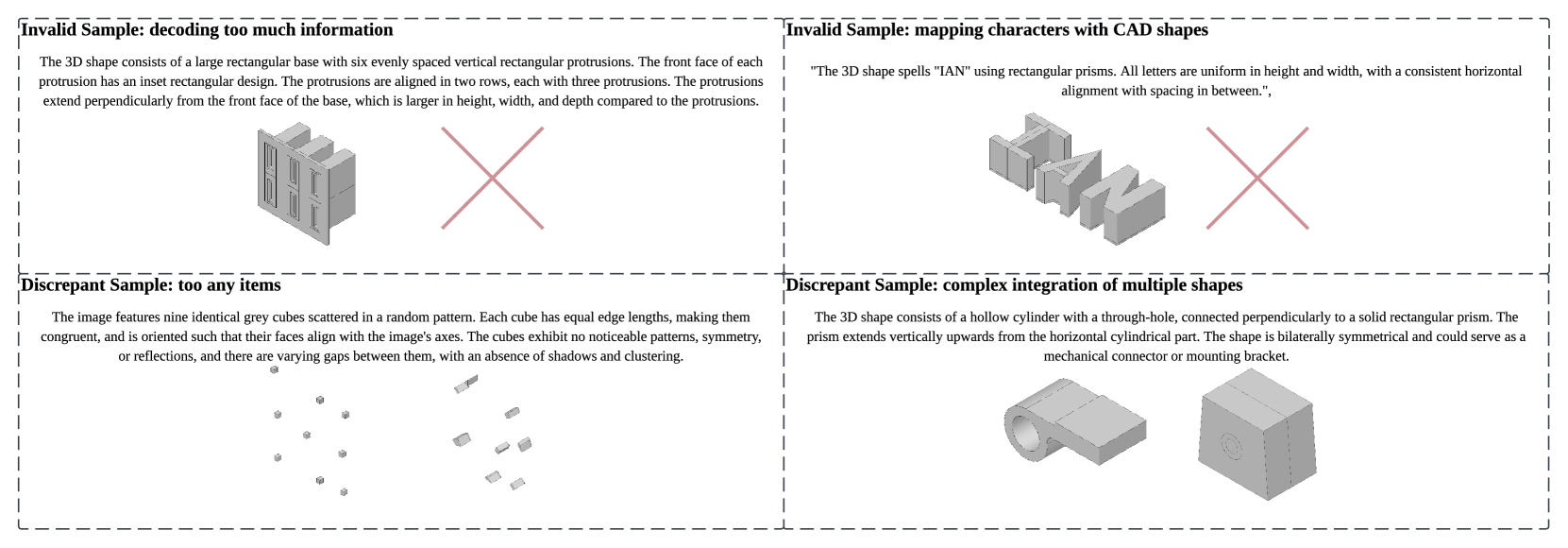 Invalid Sample: decoding too much information

The 3D shape consists of a large rectangular base with six evenly spaced vertical rectangular protrusions. The front face of each protrusion has an inset rectangular design. The protrusions are aligned in two rows, each with three protrusions. The protrusions extend perpendicularly from the front face of the base, which is larger in height, width, and depth compared to the protrusions.

Invalid Sample: mapping characters with CAD shapes

"The 3D shape spells "IAN" using rectangular prisms. All letters are uniform in height and width, with a consistent horizontal alignment with spacing in between.",

Discrepant Sample: too any items

The image features nine identical grey cubes scattered in a random pattern. Each cube has equal edge lengths, making them congruent, and is oriented such that their faces align with the image's axes. The cubes exhibit no noticeable patterns, symmetry, or reflections, and there are varying gaps between them, with an absence of shadows and clustering.

Discrepant Sample: complex integration of multiple shapes

The 3D shape consists of a hollow cylinder with a through-hole, connected perpendicularly to a solid rectangular prism. The prism extends vertically upwards from the horizontal cylindrical part. The shape is bilaterally symmetrical and could serve as a mechanical connector or mounting bracket.