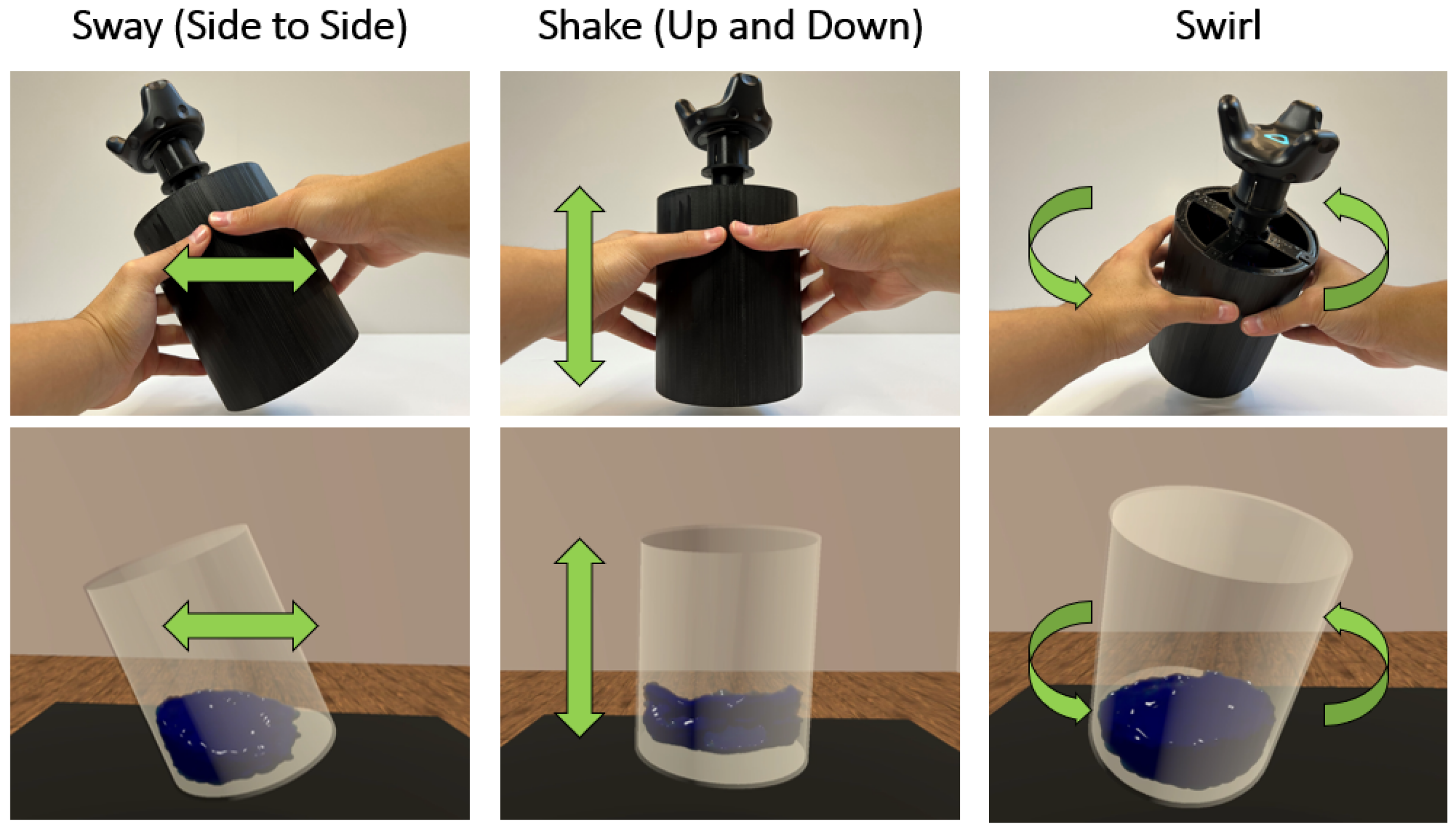 Sway (Side to Side)

Shake (Up and Down)

Swirl