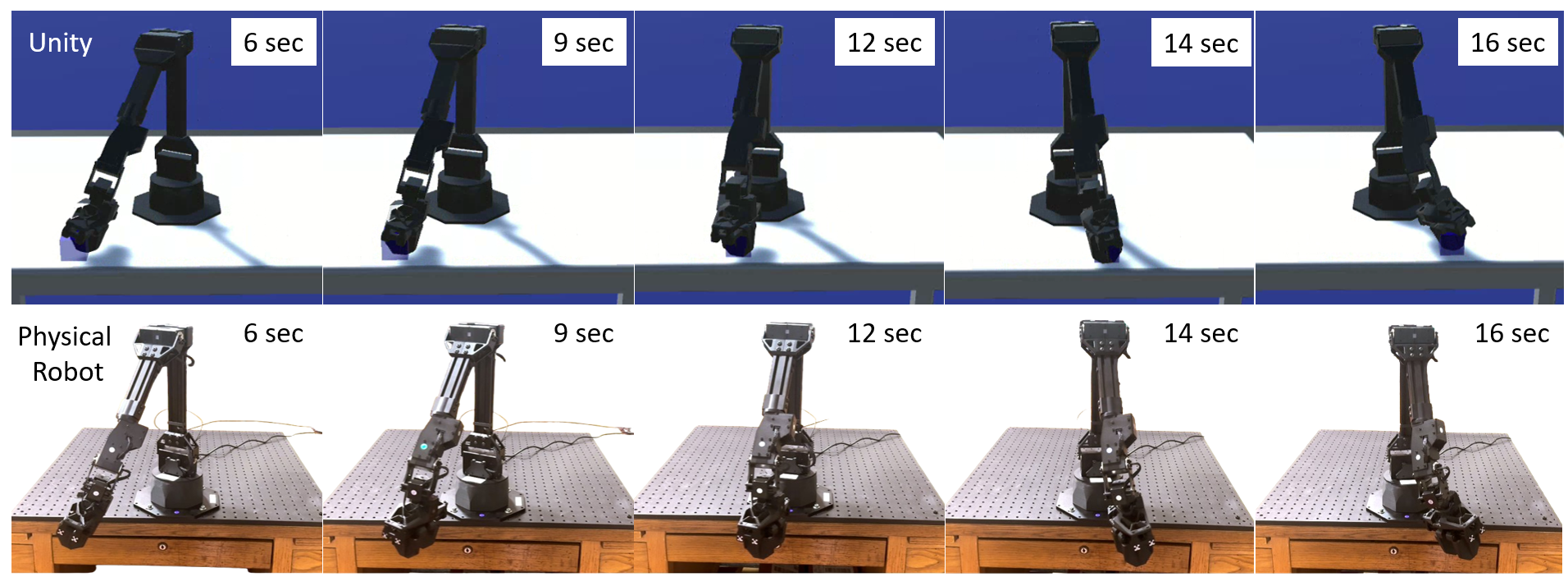 Unity
6 sec
9 sec
12 sec
14 sec
16 sec

Physical Robot
6 sec
9 sec
12 sec
14 sec
16 sec